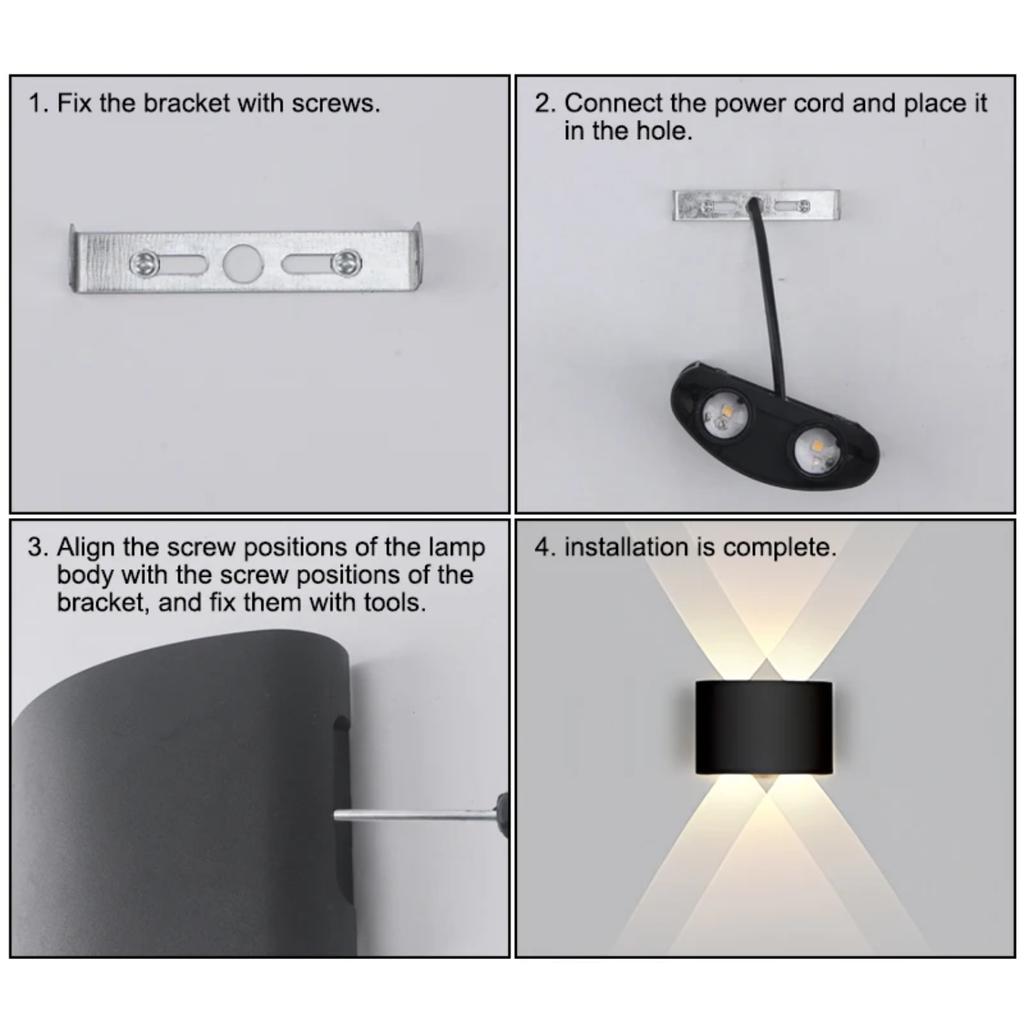 1. Fix the bracket with screws.

2. Connect the power cord and place it in the hole.

3. Align the screw positions of the lamp body with the screw positions of the bracket, and fix them with tools.

4. installation is complete.