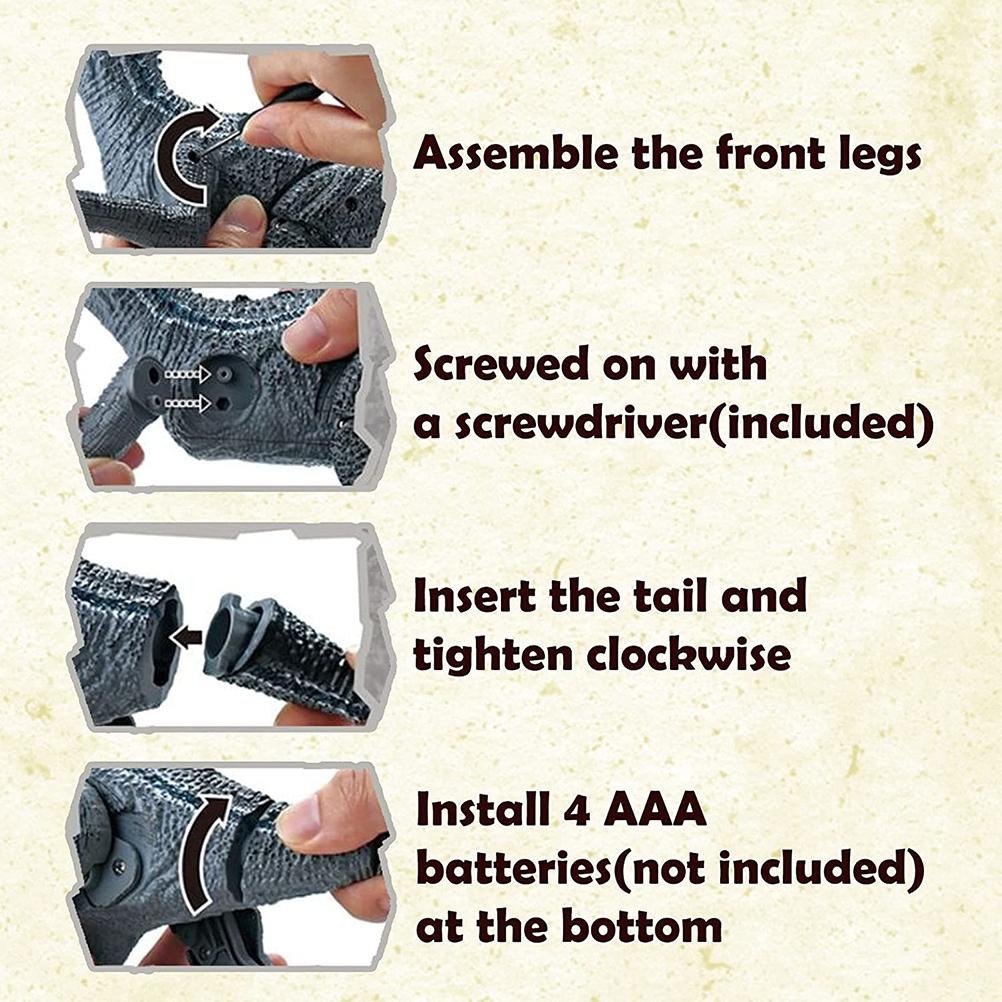 Assemble the front legs

Screwed on with a screwdriver(included)

Insert the tail and tighten clockwise

Install 4 AAA batteries(not included) at the bottom