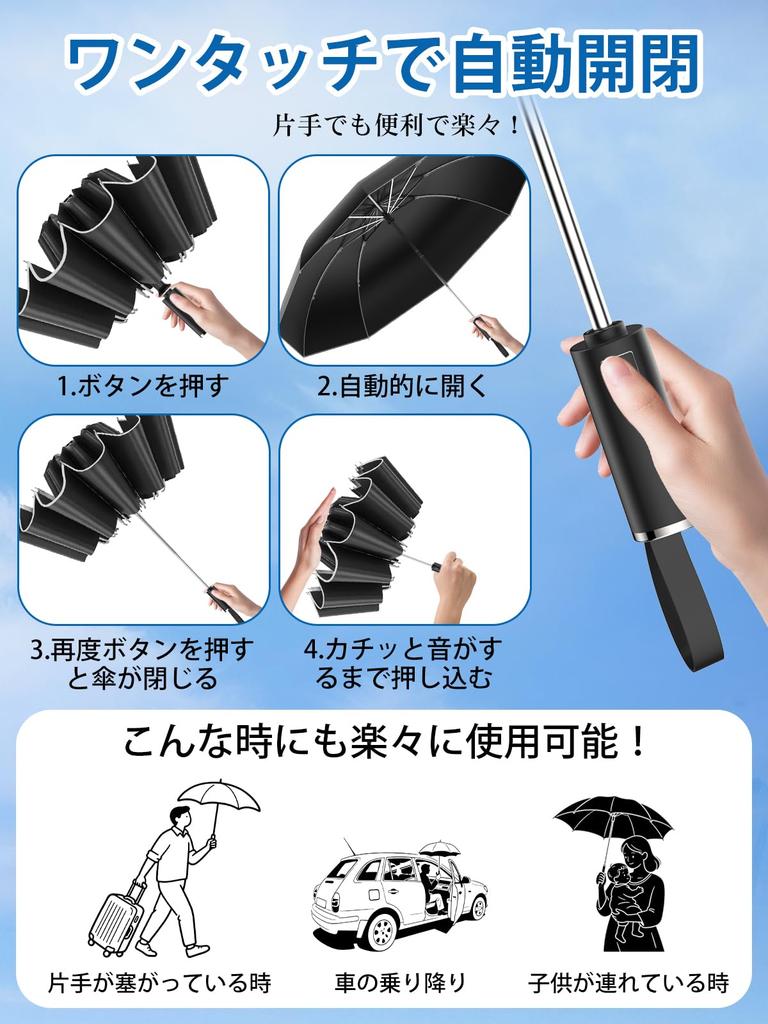 ワンタッチで自動開閉

片手でも便利で楽々！

1.ボタンを押す

2.自動的に開く

3.再度ボタンを押すと傘が閉じる

4.カチッと音がするまで押し込む

こんな時にも楽々に使用可能！

片手が塞がっている時

車の乗り降り

子供が連れている時