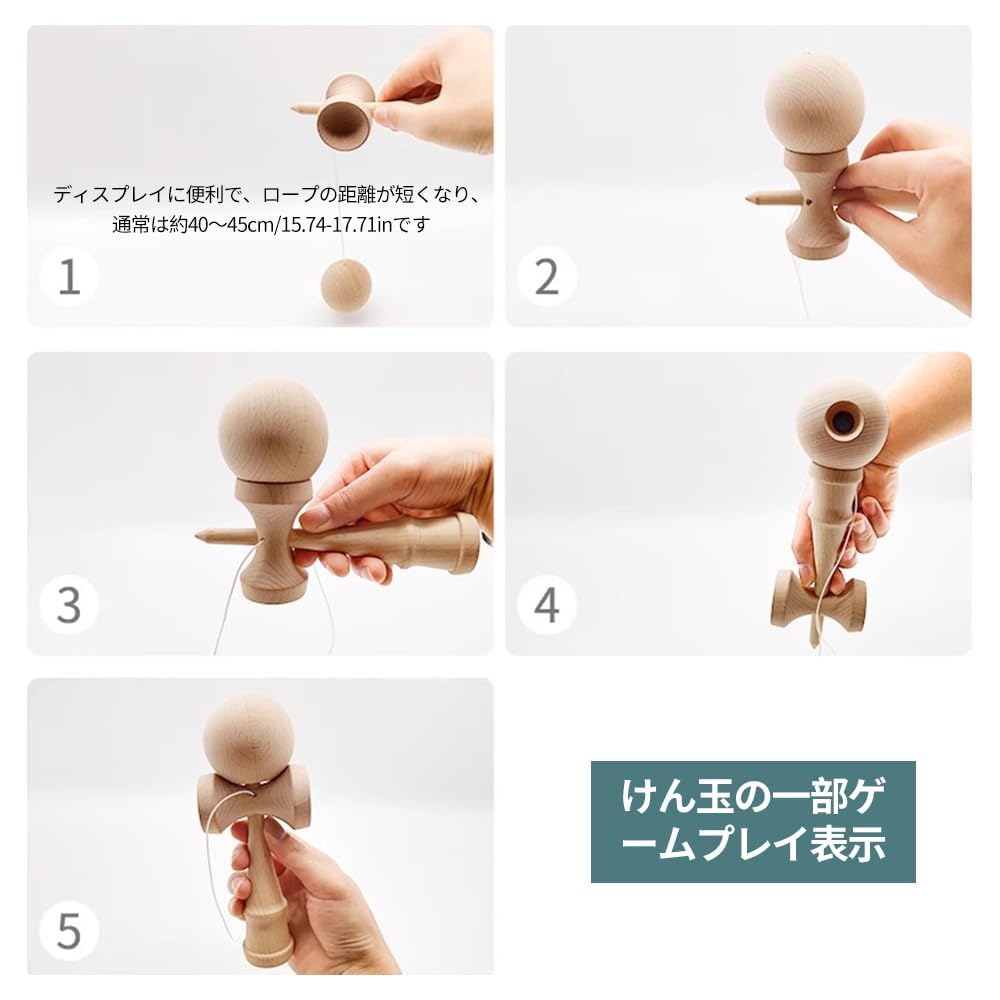 ディスプレイに便利で、ロープの距離が短くなり、通常は約40～45cm/15.74-17.71inです

1

2

3

4

5

けん玉の一部ゲームプレイ表示