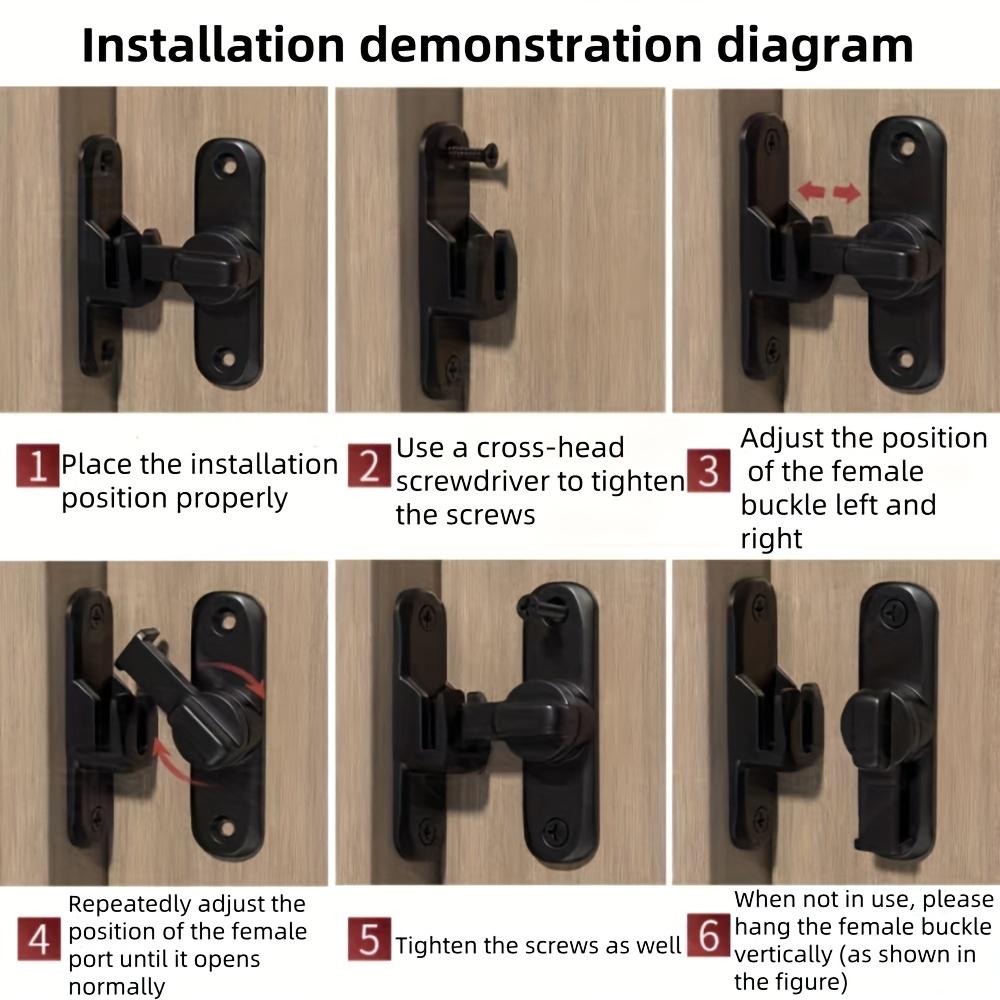 Installation demonstration diagram

1 Place the installation position properly

2 Use a cross-head screwdriver to tighten the screws

3 Adjust the position of the female buckle left and right

4 Repeatedly adjust the position of the female port until it opens normally

5 Tighten the screws as well

6 When not in use, please hang the female buckle vertically (as shown in the figure)