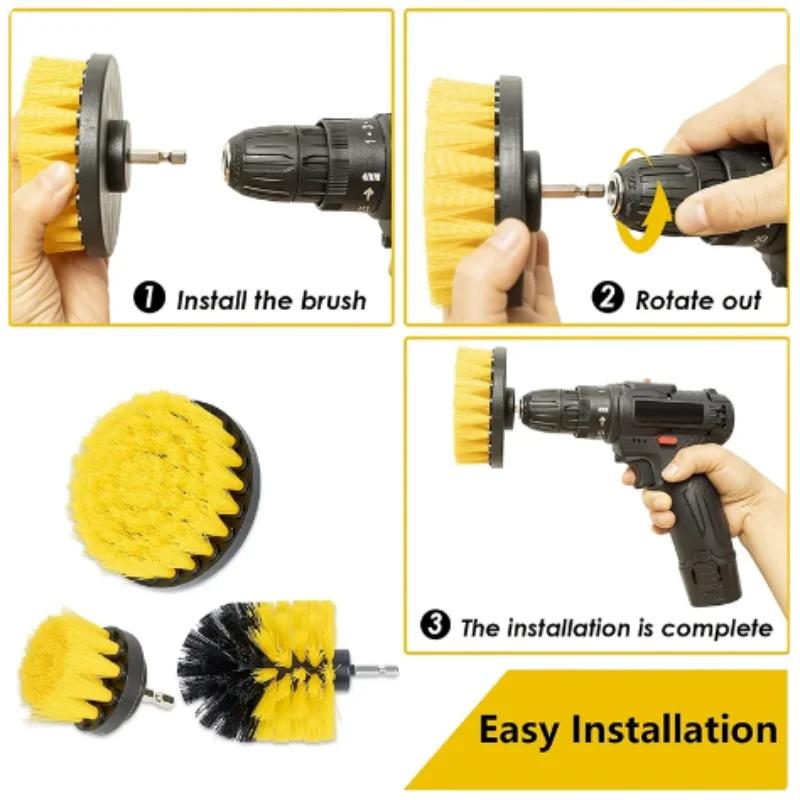 1 Install the brush

2 Rotate out

3 The installation is complete

Easy Installation