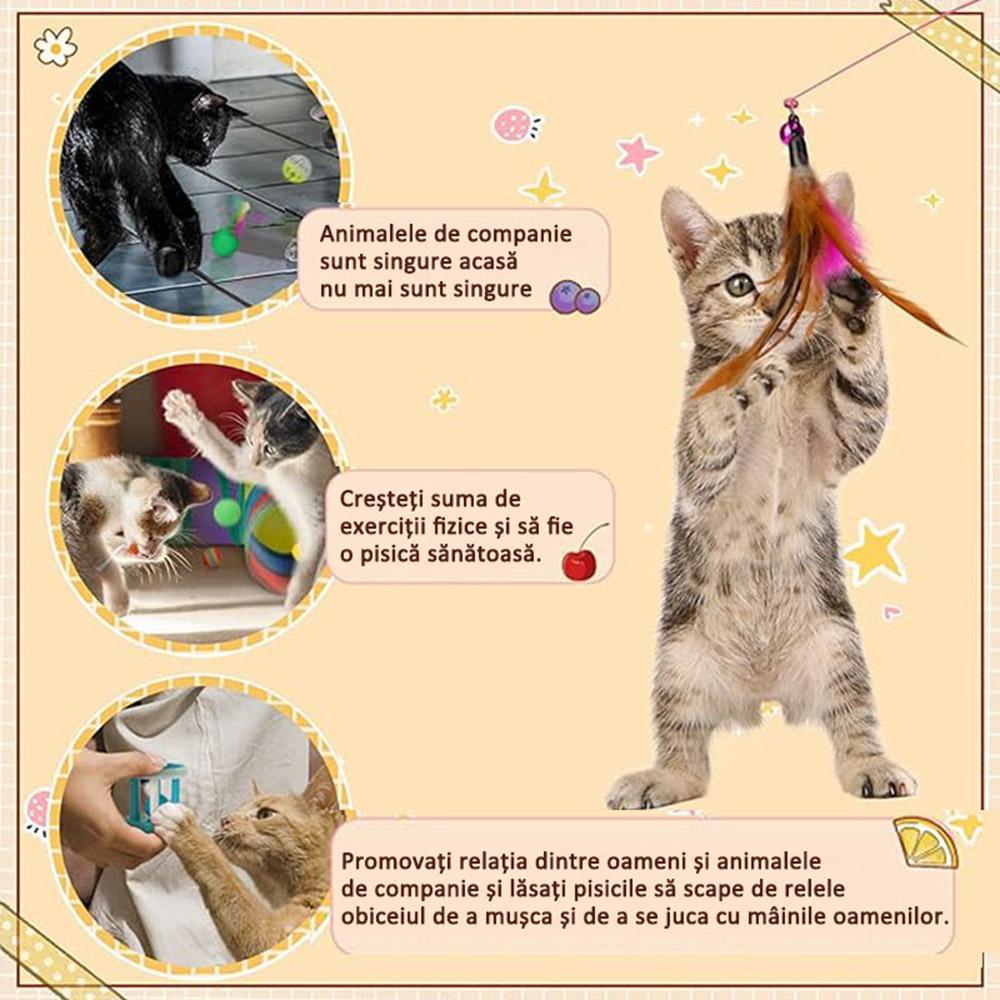 Animalele de companie sunt singure acasă nu mai sunt singure

Creșteți suma de exerciții fizice și să fie o pisică sănătoasă.

Promovați relația dintre oameni și animalele de companie și lăsați pisicile să scape de relele obiceiul de a mușca și de a se juca cu mâinile oamenilor.