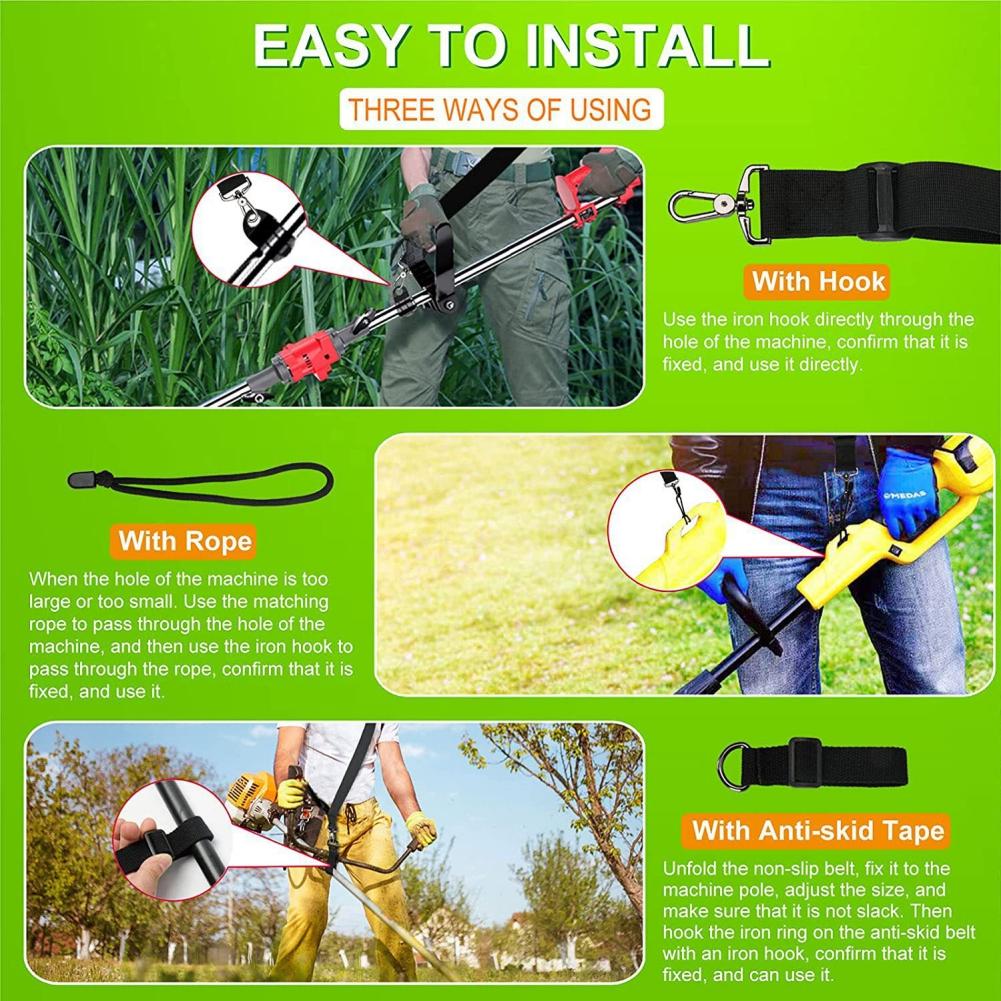 EASY TO INSTALL

THREE WAYS OF USING

With Hook

Use the iron hook directly through the hole of the machine, confirm that it is fixed, and use it directly.

With Rope

When the hole of the machine is too large or too small. Use the matching rope to pass through the hole of the machine, and then use the iron hook to pass through the rope, confirm that it is fixed, and use it.

OMEDAS

With Anti-skid Tape

Unfold the non-slip belt, fix it to the machine pole, adjust the size, and make sure that it is not slack. Then hook the iron ring on the anti-skid belt with an iron hook, confirm that it is fixed, and can use it.