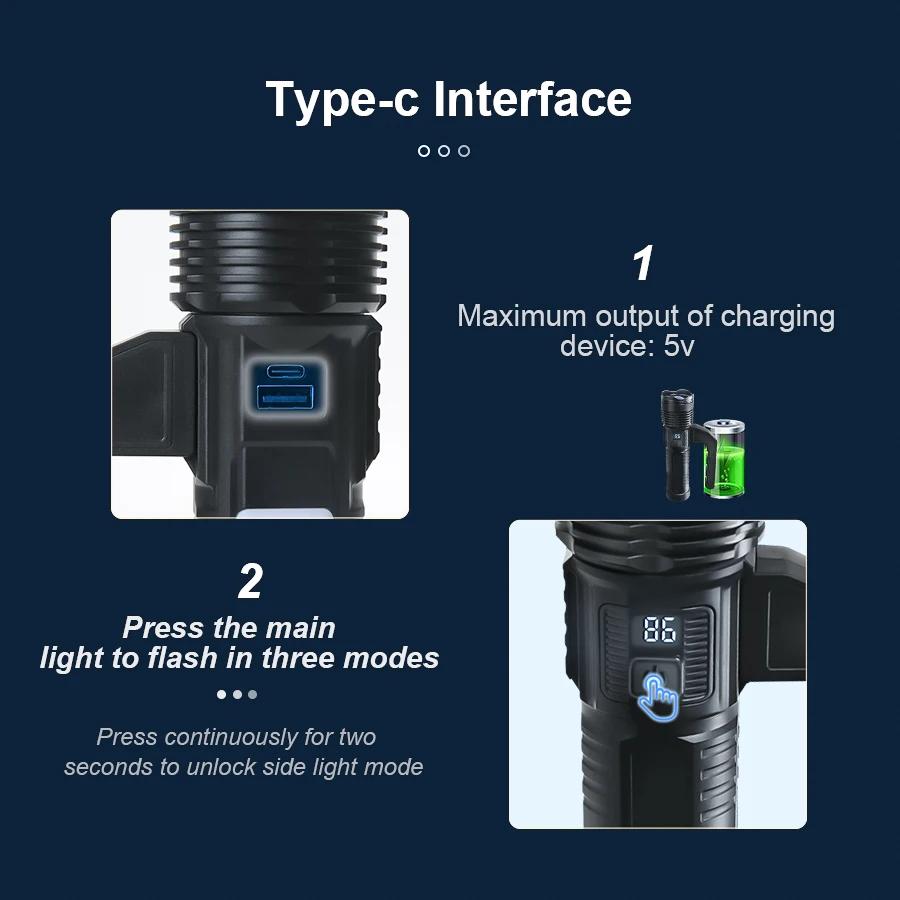 Type-c Interface

1

Maximum output of charging device: 5v

2

Press the main light to flash in three modes

Press continuously for two seconds to unlock side light mode

86