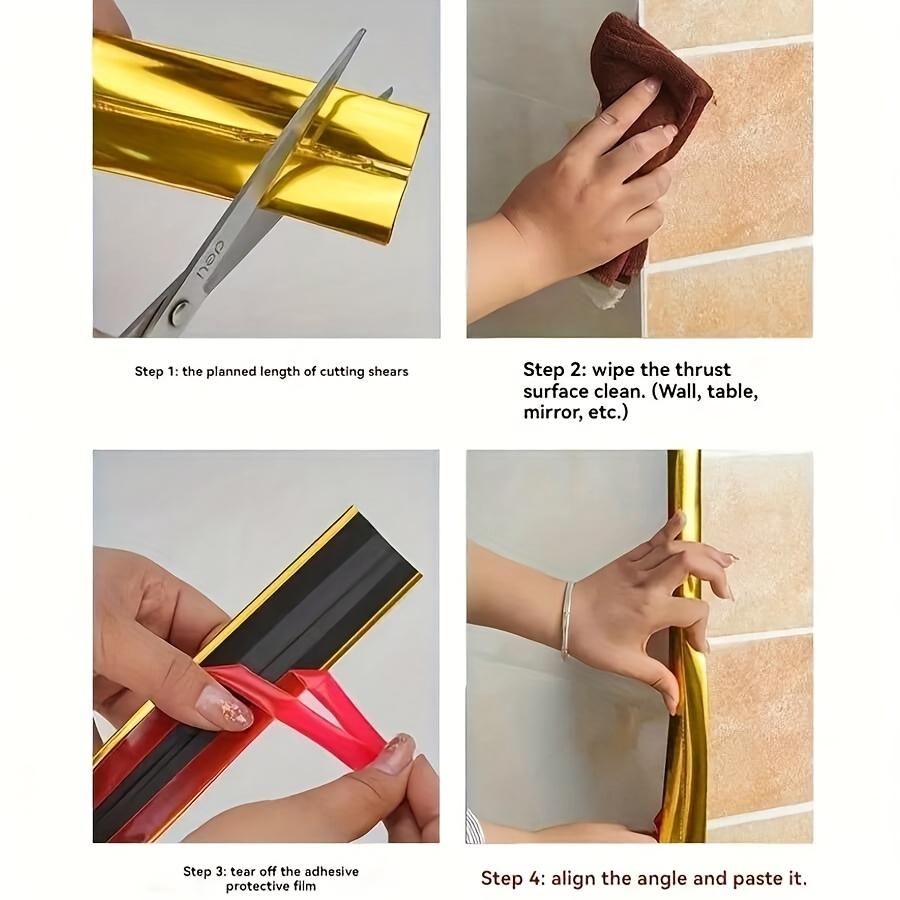 deli

Step 1: the planned length of cutting shears

Step 2: wipe the thrust surface clean. (Wall, table, mirror, etc.)

Step 3: tear off the adhesive protective film

Step 4: align the angle and paste it.