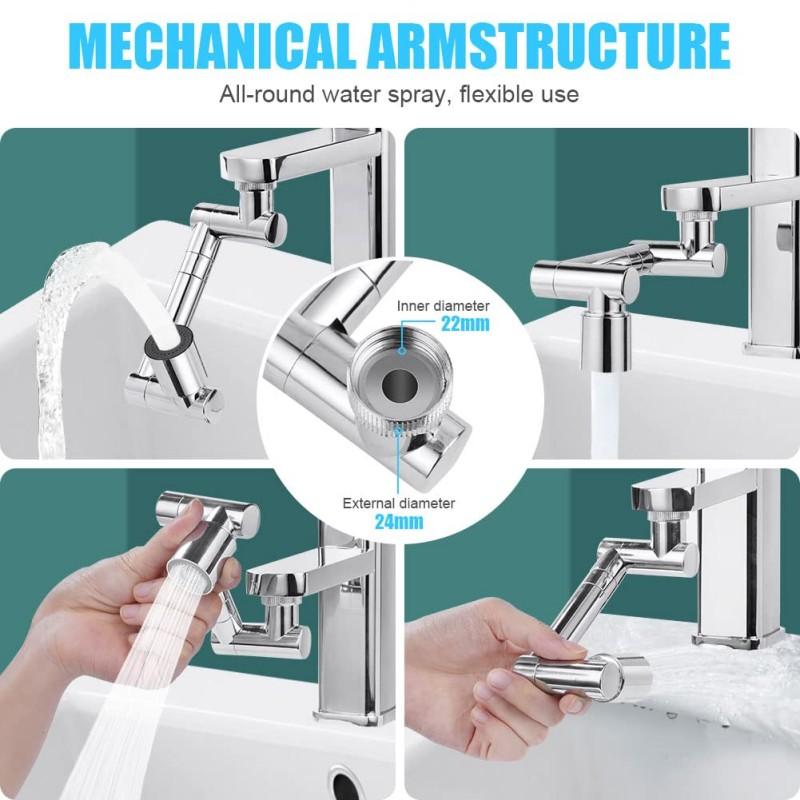 MECHANICAL ARMSTRUCTURE

All-round water spray, flexible use

Inner diameter
22mm

External diameter
24mm