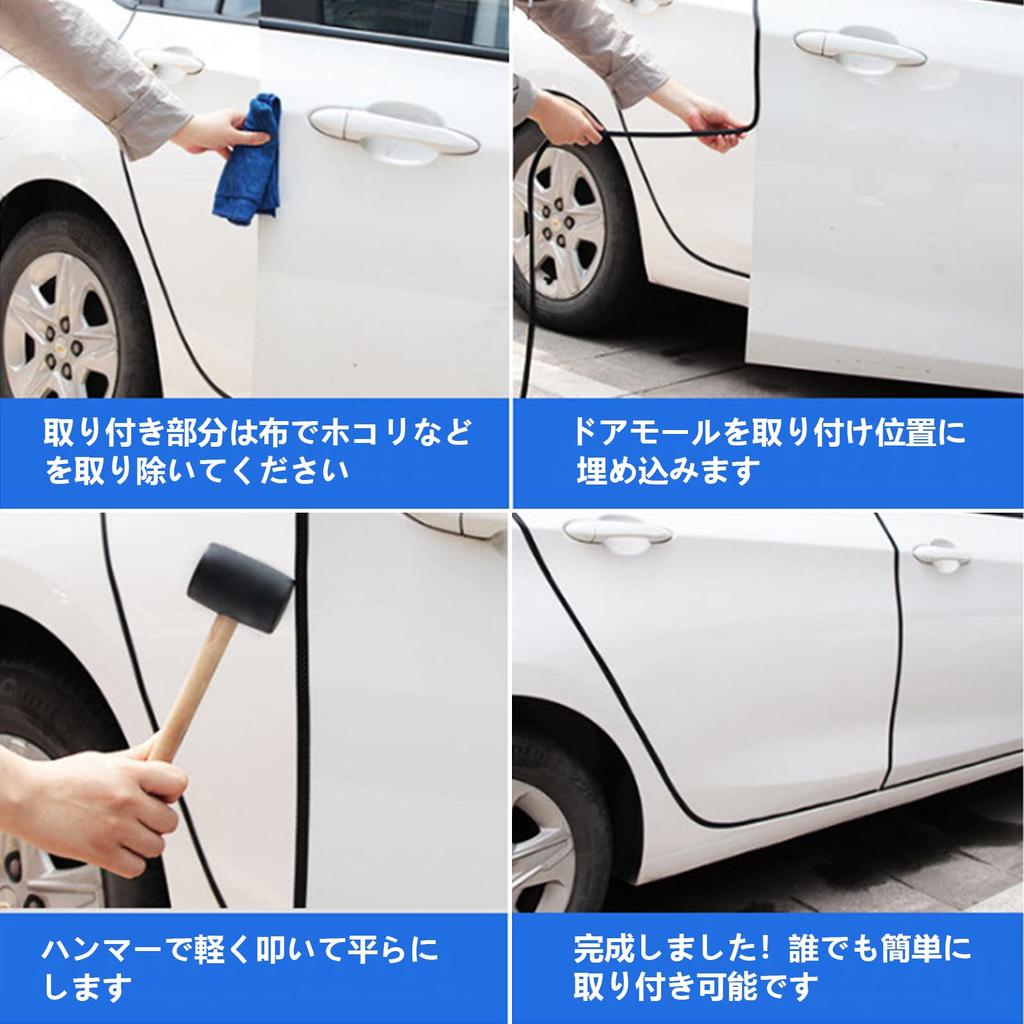 取り付き部分は布でホコリなどを取り除いてください

ドアモールを取り付け位置に埋め込みます

ハンマーで軽く叩いて平らにします

完成しました！誰でも簡単に取り付き可能です