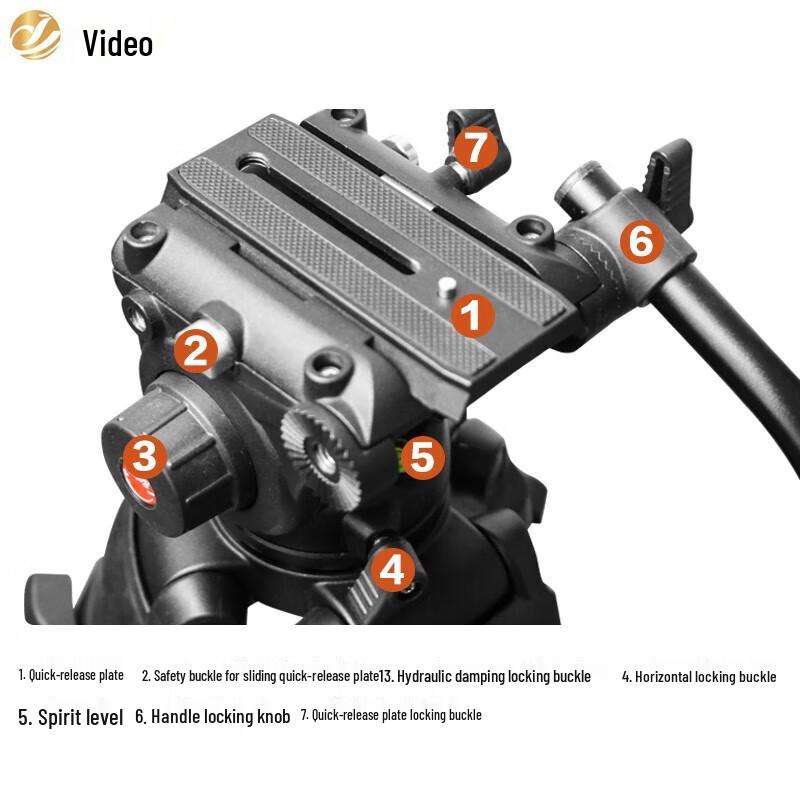 Video

7

6

1

2

3

5

4

1. Quick-release plate 2. Safety buckle for sliding quick-release plate13. Hydraulic damping locking buckle 4. Horizontal locking buckle

5. Spirit level 6. Handle locking knob 7. Quick-release plate locking buckle