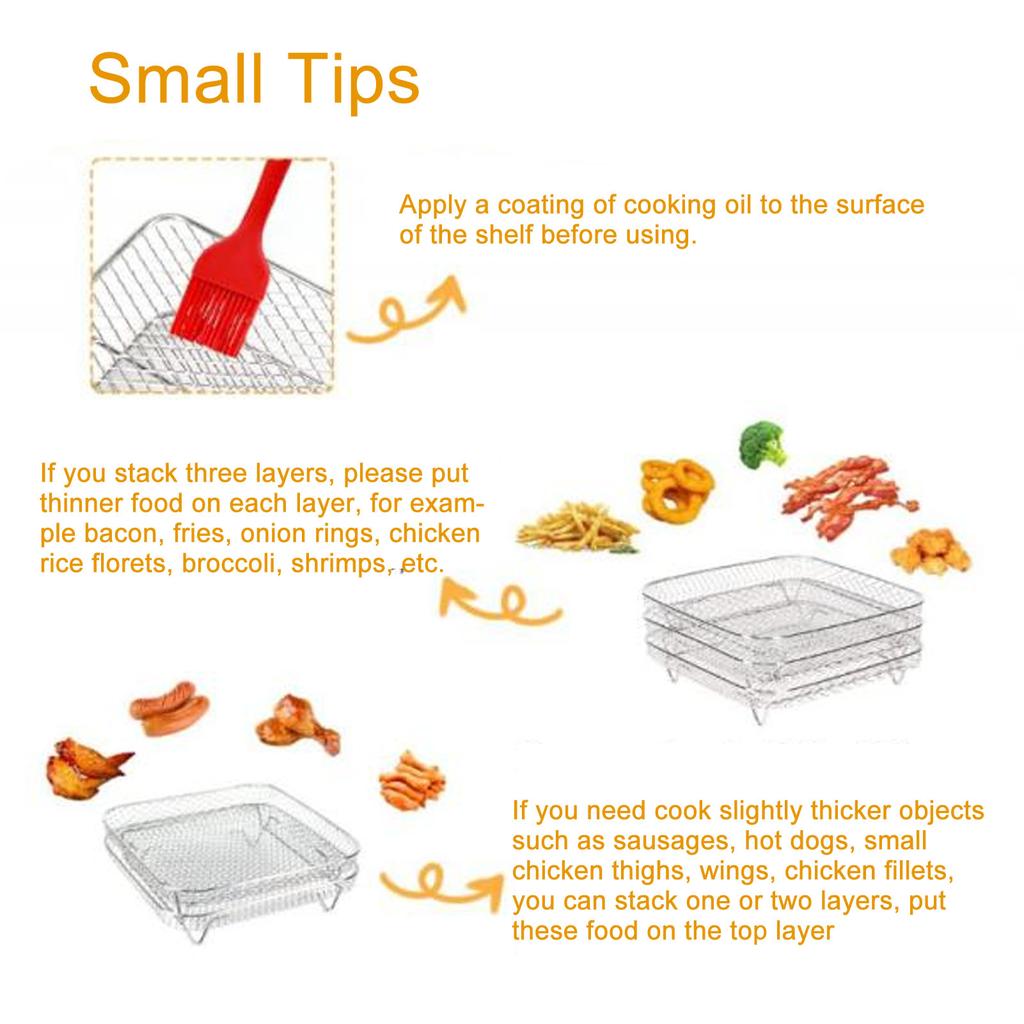 Small Tips

Apply a coating of cooking oil to the surface of the shelf before using.

If you stack three layers, please put thinner food on each layer, for example bacon, fries, onion rings, chicken rice florets, broccoli, shrimps, etc.

If you need cook slightly thicker objects such as sausages, hot dogs, small chicken thighs, wings, chicken fillets, you can stack one or two layers, put these food on the top layer