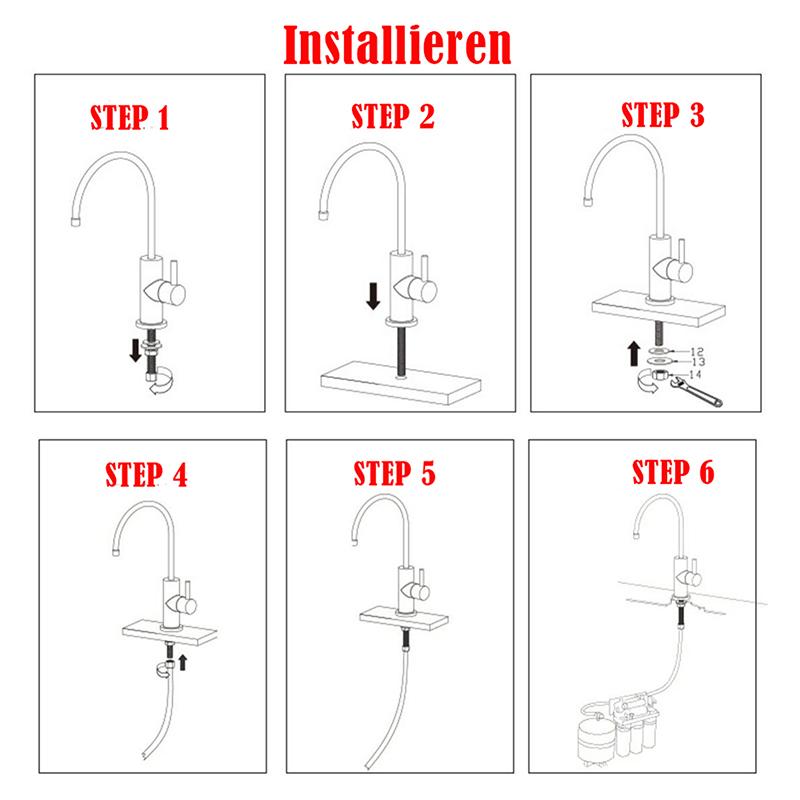 Installieren

STEP 1

STEP 2

STEP 3

12
13
14

STEP 4

STEP 5

STEP 6