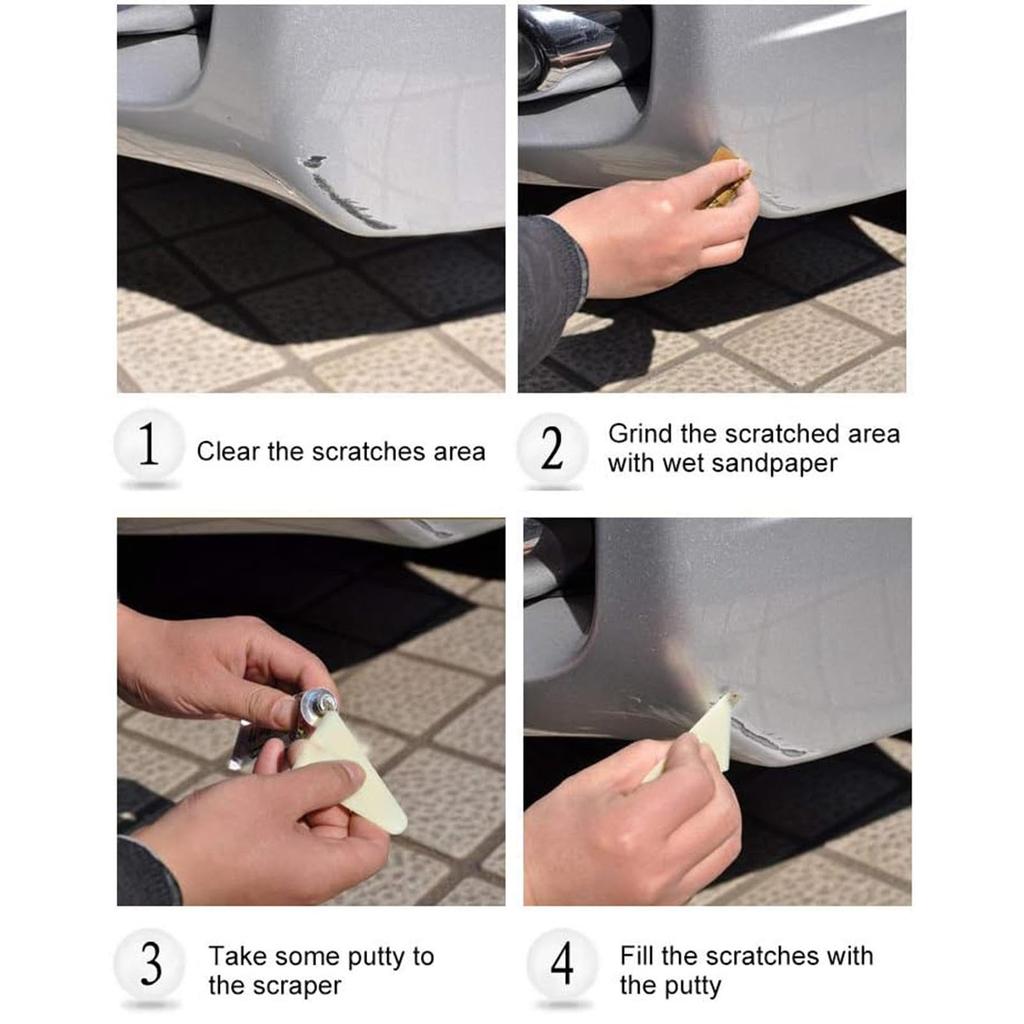 1 Clear the scratches area

2 Grind the scratched area with wet sandpaper

3 Take some putty to the scraper

4 Fill the scratches with the putty