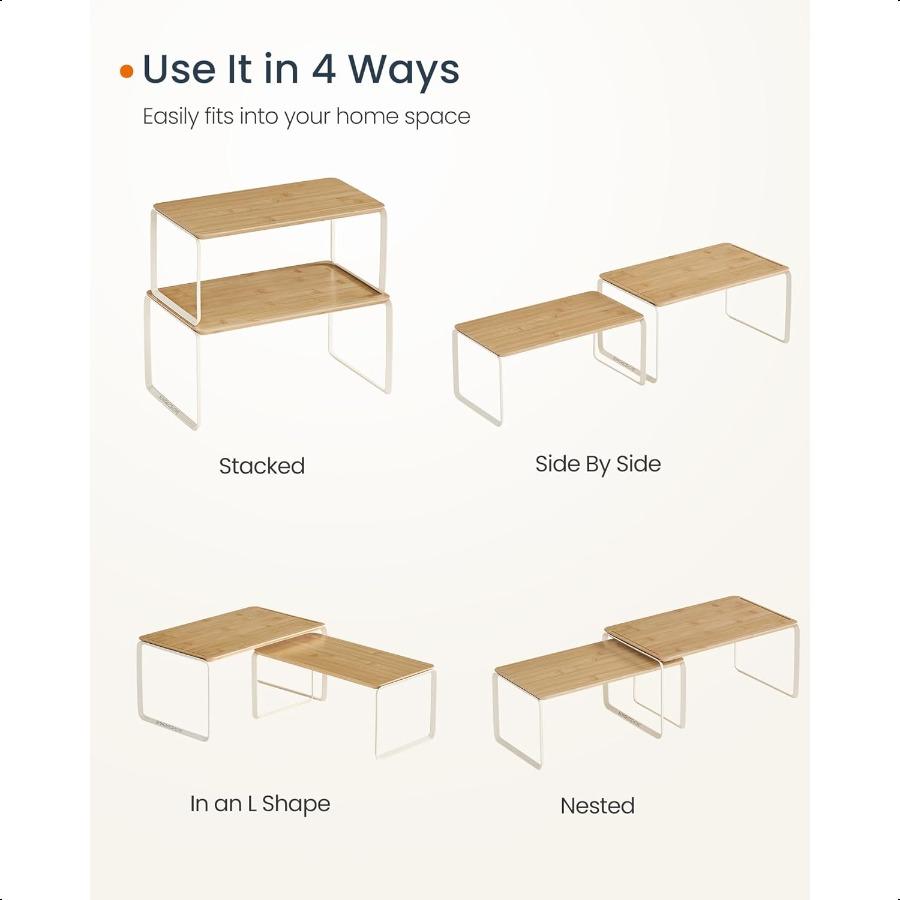 Use It in 4 Ways
Easily fits into your home space

Stacked

Side By Side

In an L Shape

Nested