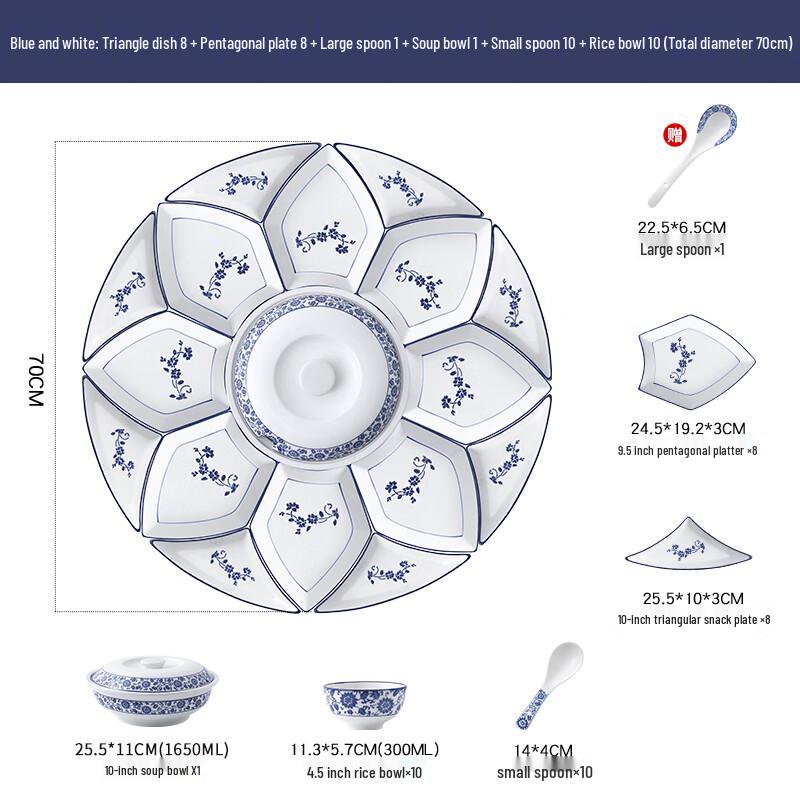 Blue and white: Triangle dish 8 + Pentagonal plate 8 + Large spoon 1 + Soup bowl 1 + Small spoon 10 + Rice bowl 10 (Total diameter 70cm)

70CM

赠

22.5*6.5CM
Large spoon ×1

24.5*19.2*3CM
9.5 inch pentagonal platter ×8

25.5*10*3CM
10-inch triangular snack plate ×8

25.5*11CM(1650ML)
10-inch soup bowl X1

11.3*5.7CM(300ML)
4.5 inch rice bowl×10

14*4CM
small spoon×10