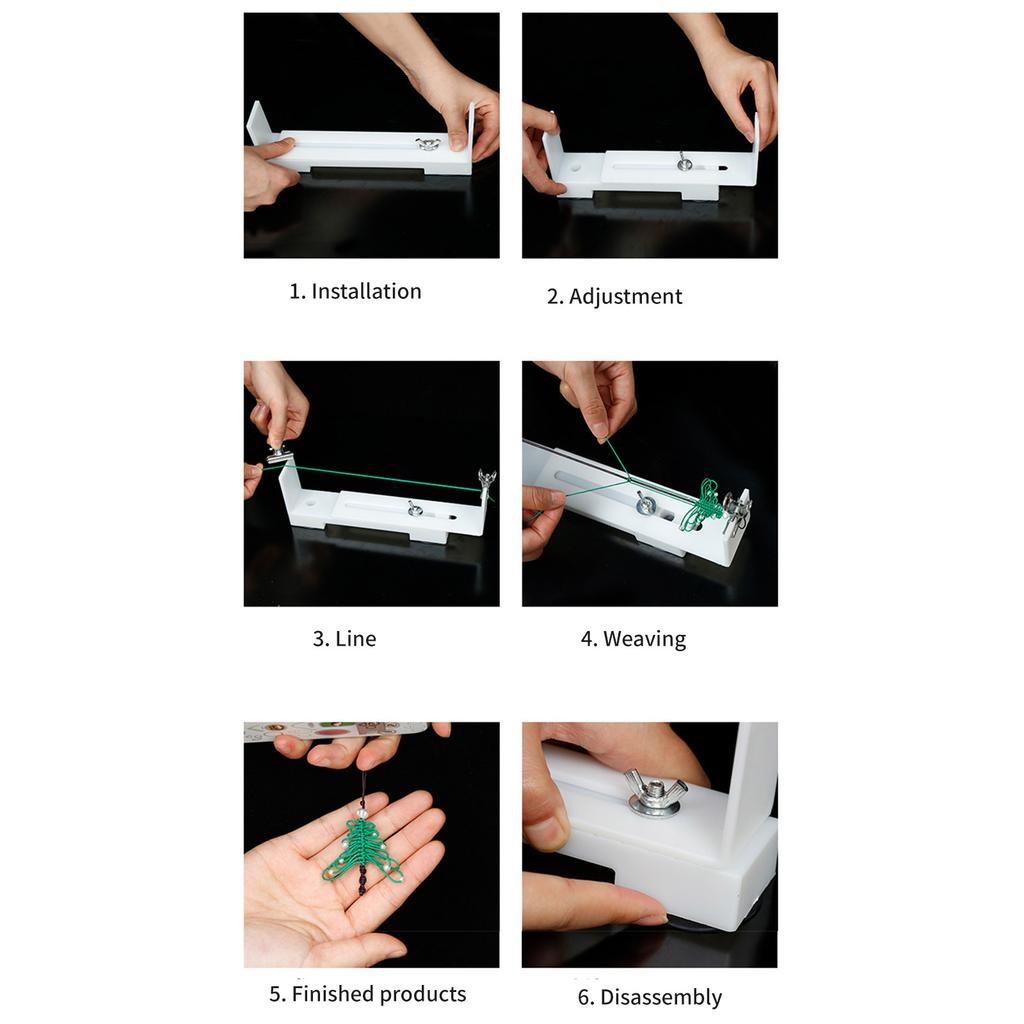 1. Installation

2. Adjustment

3. Line

4. Weaving

5. Finished products

6. Disassembly