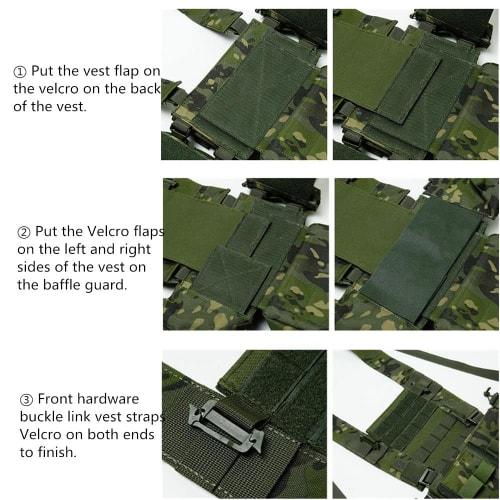 ① Put the vest flap on the velcro on the back of the vest.

② Put the Velcro flaps on the left and right sides of the vest on the baffle guard.

③ Front hardware buckle link vest straps Velcro on both ends to finish.