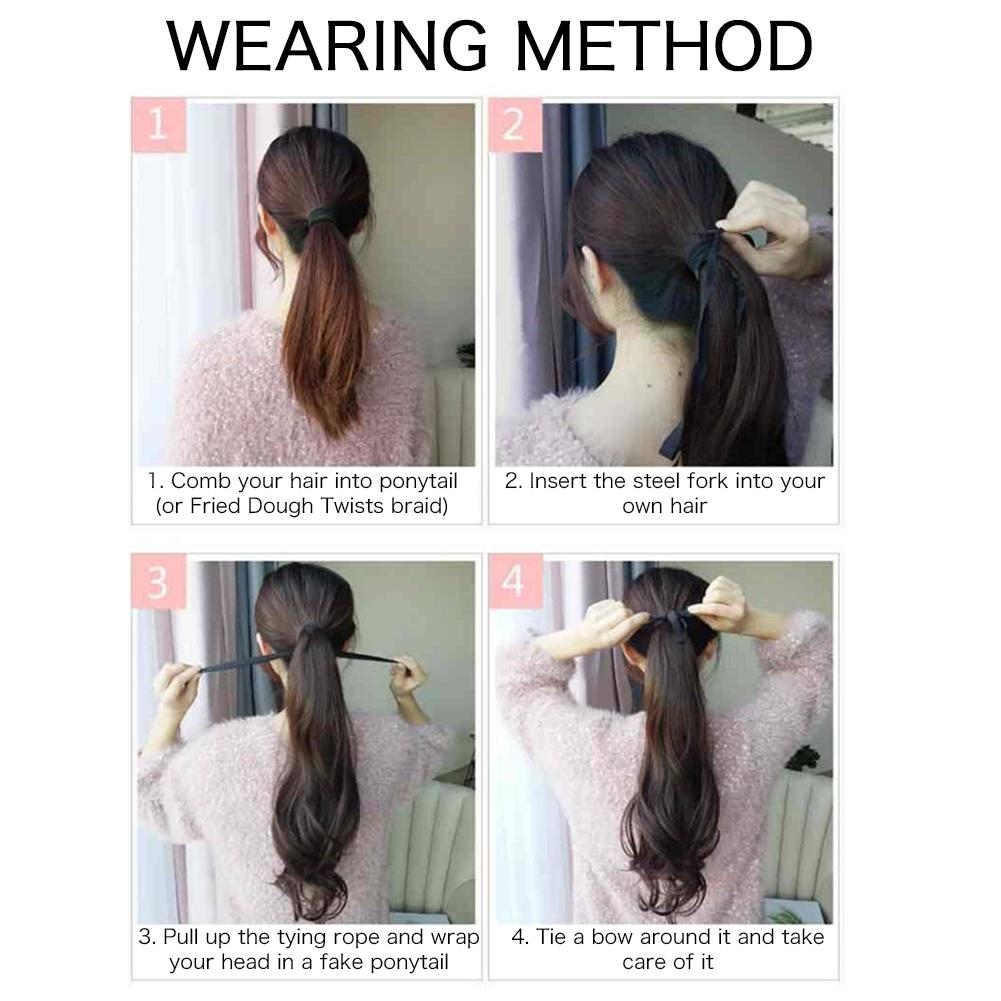 WEARING METHOD

1

1. Comb your hair into ponytail (or Fried Dough Twists braid)

2

2. Insert the steel fork into your own hair

3

3. Pull up the tying rope and wrap your head in a fake ponytail

4

4. Tie a bow around it and take care of it