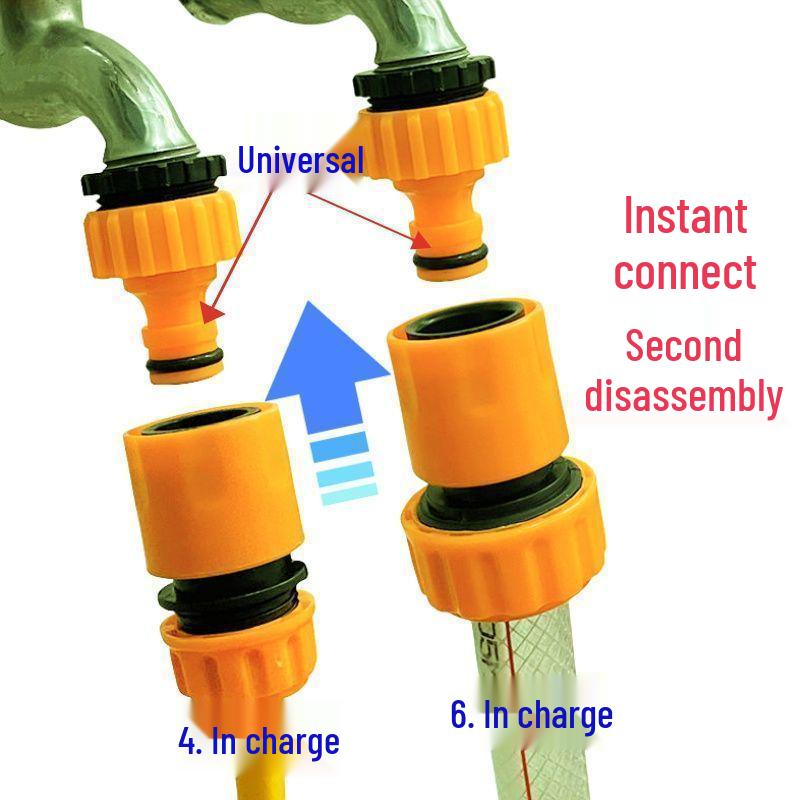 Universal

Instant connect

Second disassembly

4. In charge

6. In charge