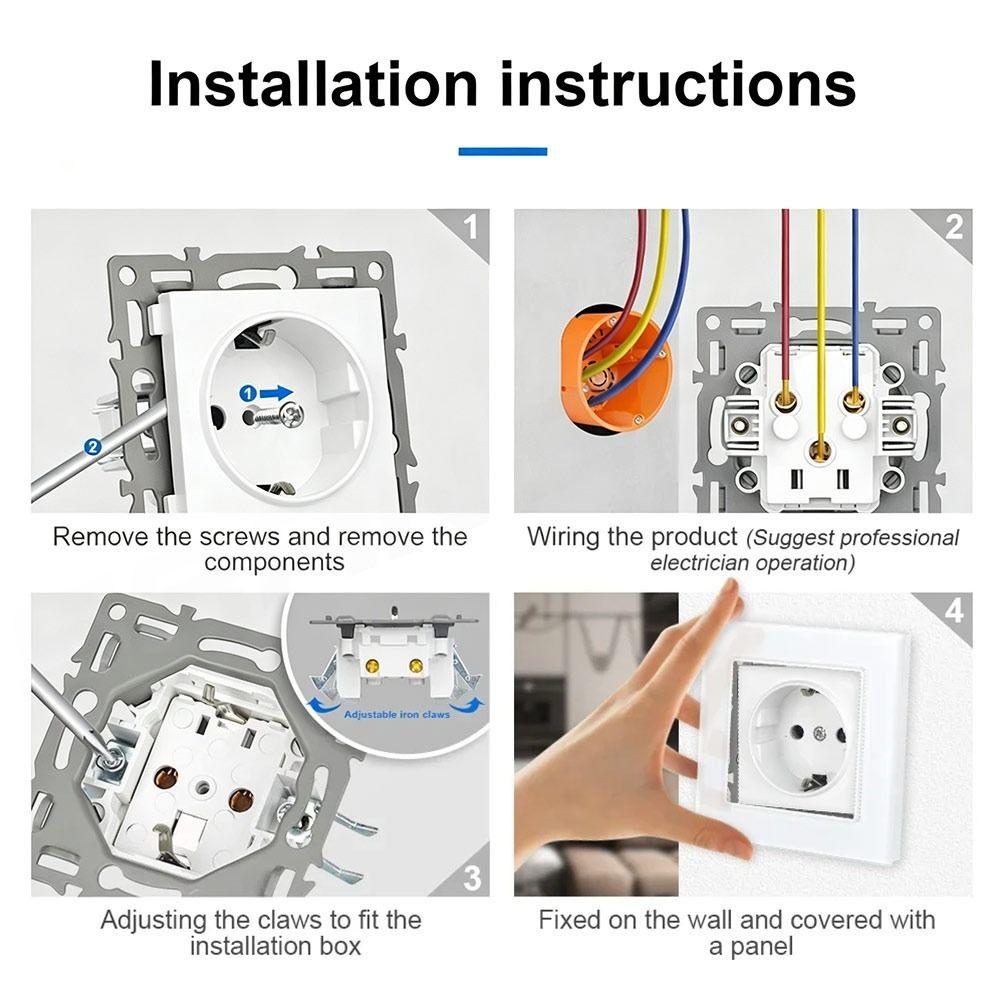 Installation instructions

1

1

2

Remove the screws and remove the components

2

Wiring the product (Suggest professional electrician operation)

Adjustable iron claws

3

Adjusting the claws to fit the installation box

4

Fixed on the wall and covered with a panel