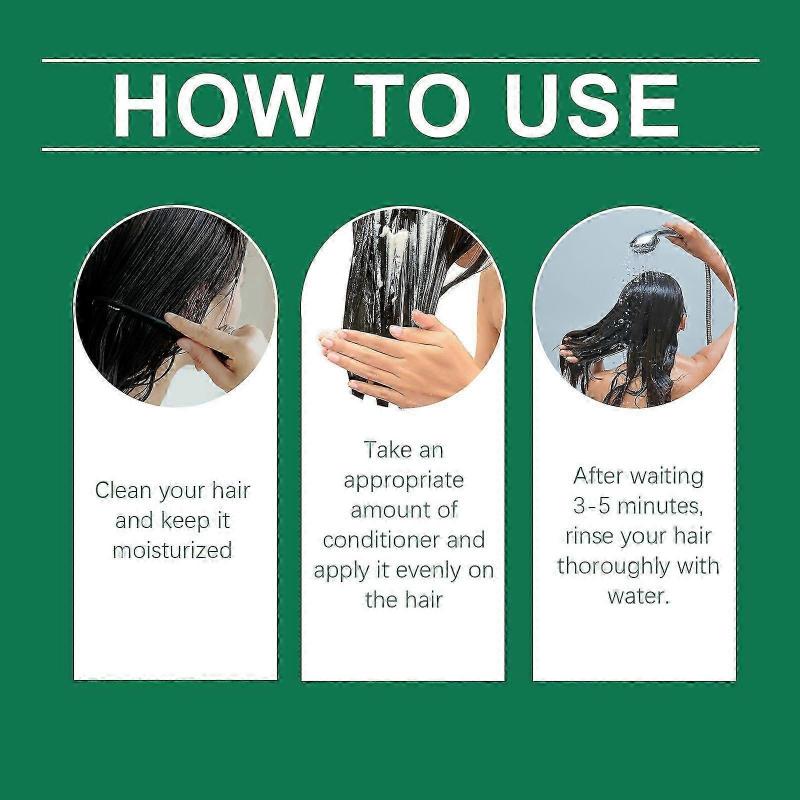 HOW TO USE

Clean your hair and keep it moisturized

Take an appropriate amount of conditioner and apply it evenly on the hair

After waiting 3-5 minutes, rinse your hair thoroughly with water.