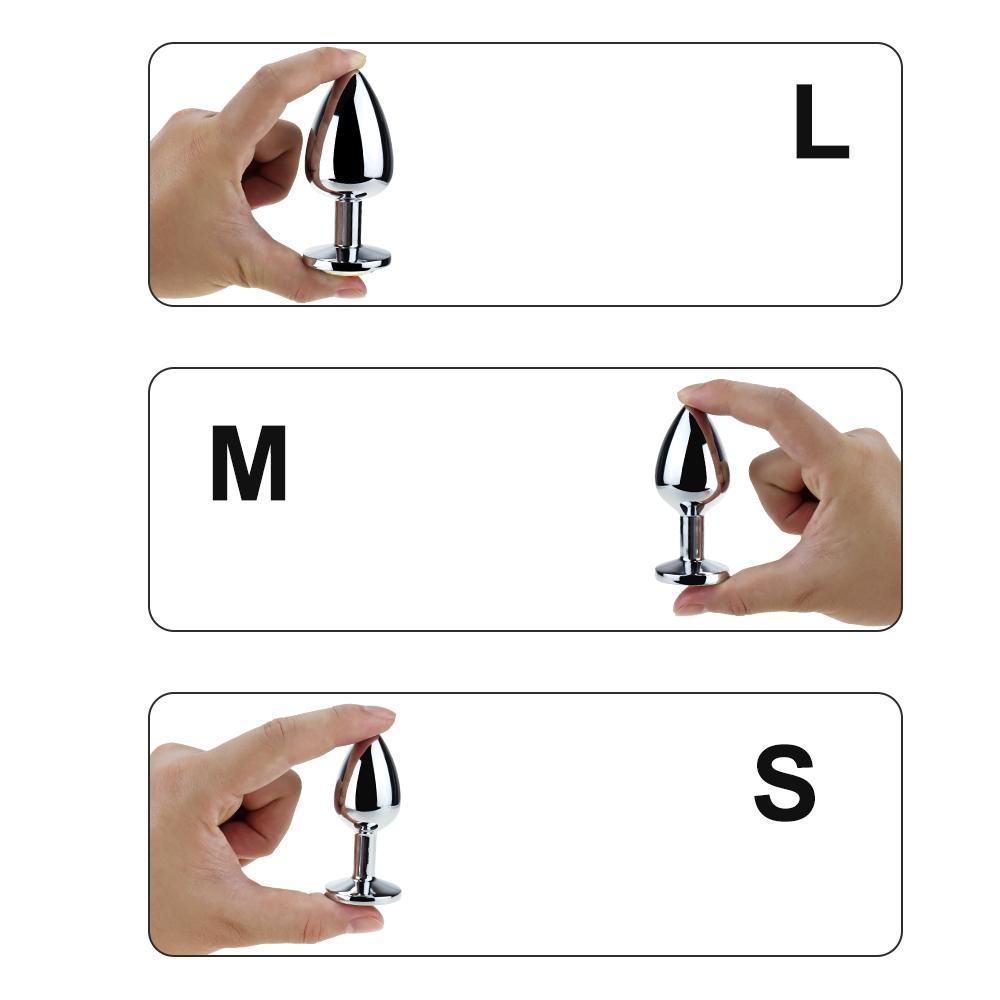 L

M

S