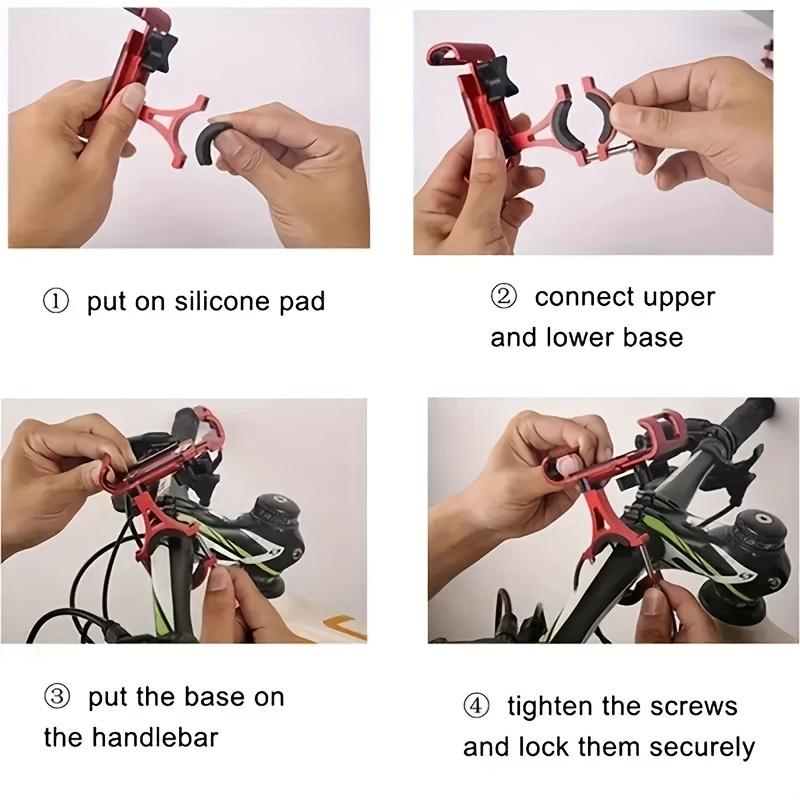 ① put on silicone pad

② connect upper and lower base

③ put the base on the handlebar

④ tighten the screws and lock them securely