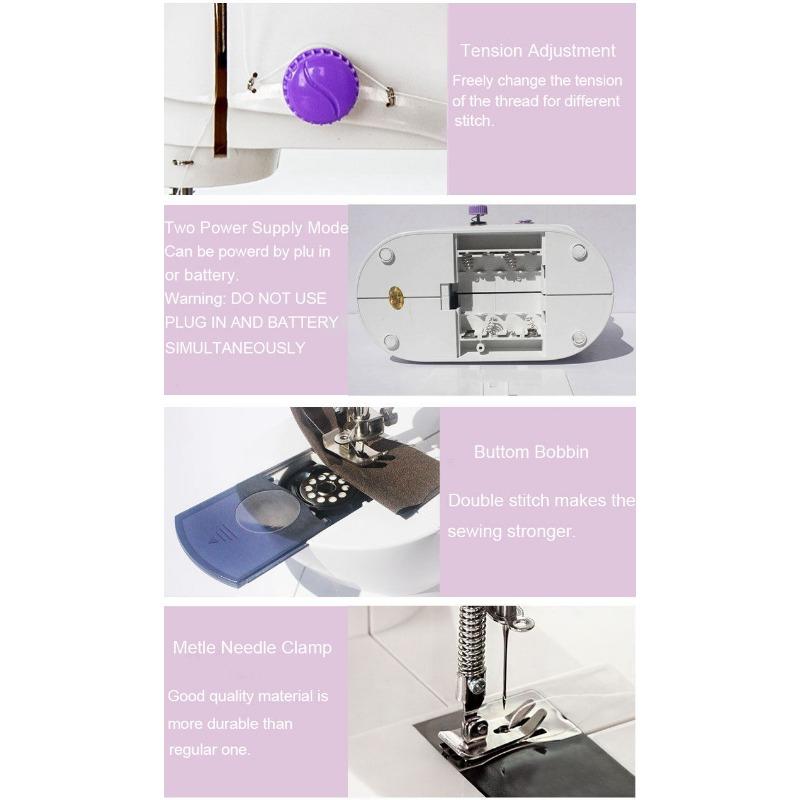 Tension Adjustment

Freely change the tension of the thread for different stitch.

Two Power Supply Mode

Can be powerd by plu in or battery.

Warning: DO NOT USE PLUG IN AND BATTERY SIMULTANEOUSLY

Buttom Bobbin

Double stitch makes the sewing stronger.

Metle Needle Clamp

Good quality material is more durable than regular one.