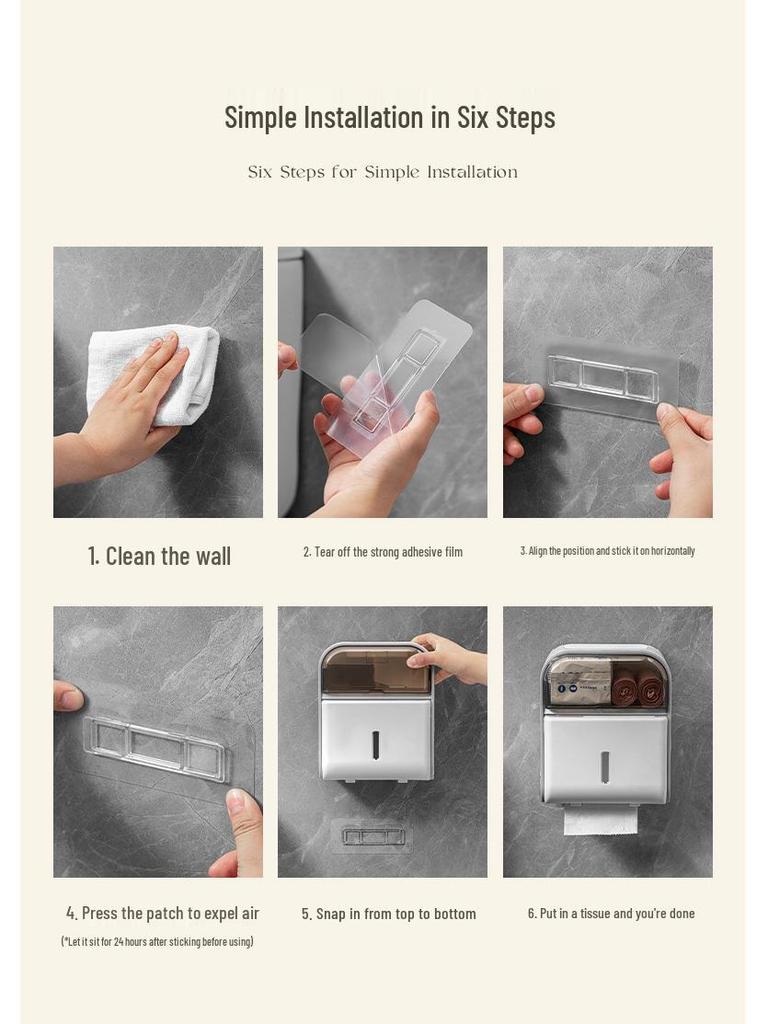 Simple Installation in Six Steps

Six Steps for Simple Installation

1. Clean the wall

2. Tear off the strong adhesive film

3. Align the position and stick it on horizontally

4. Press the patch to expel air

(*Let it sit for 24 hours after sticking before using)

5. Snap in from top to bottom

6. Put in a tissue and you're done