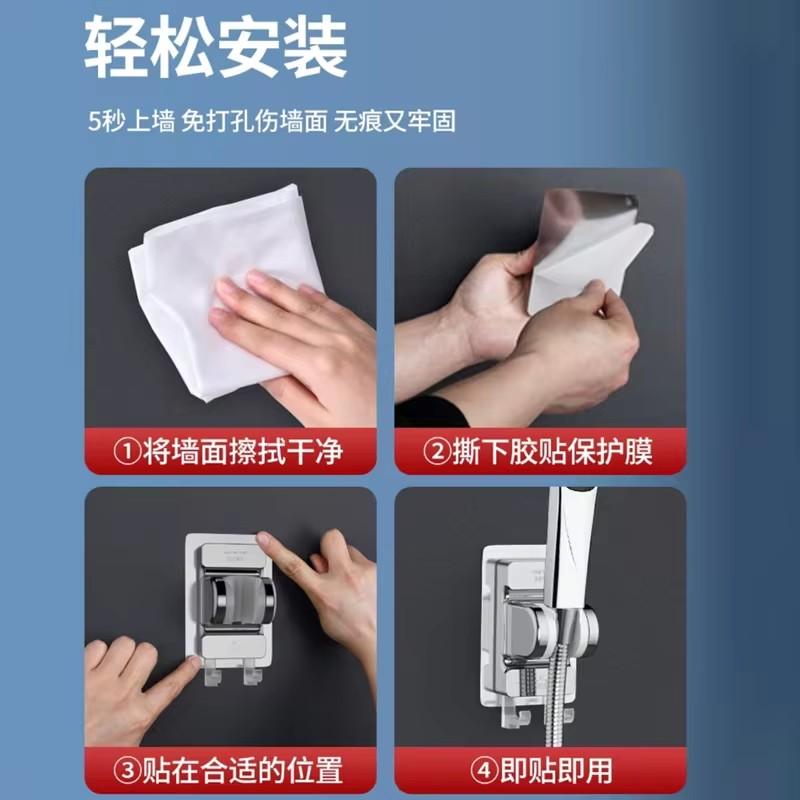 轻松安装

5秒上墙 免打孔伤墙面 无痕又牢固

①将墙面擦拭干净

②撕下胶贴保护膜

③贴在合适的位置

④即贴即用