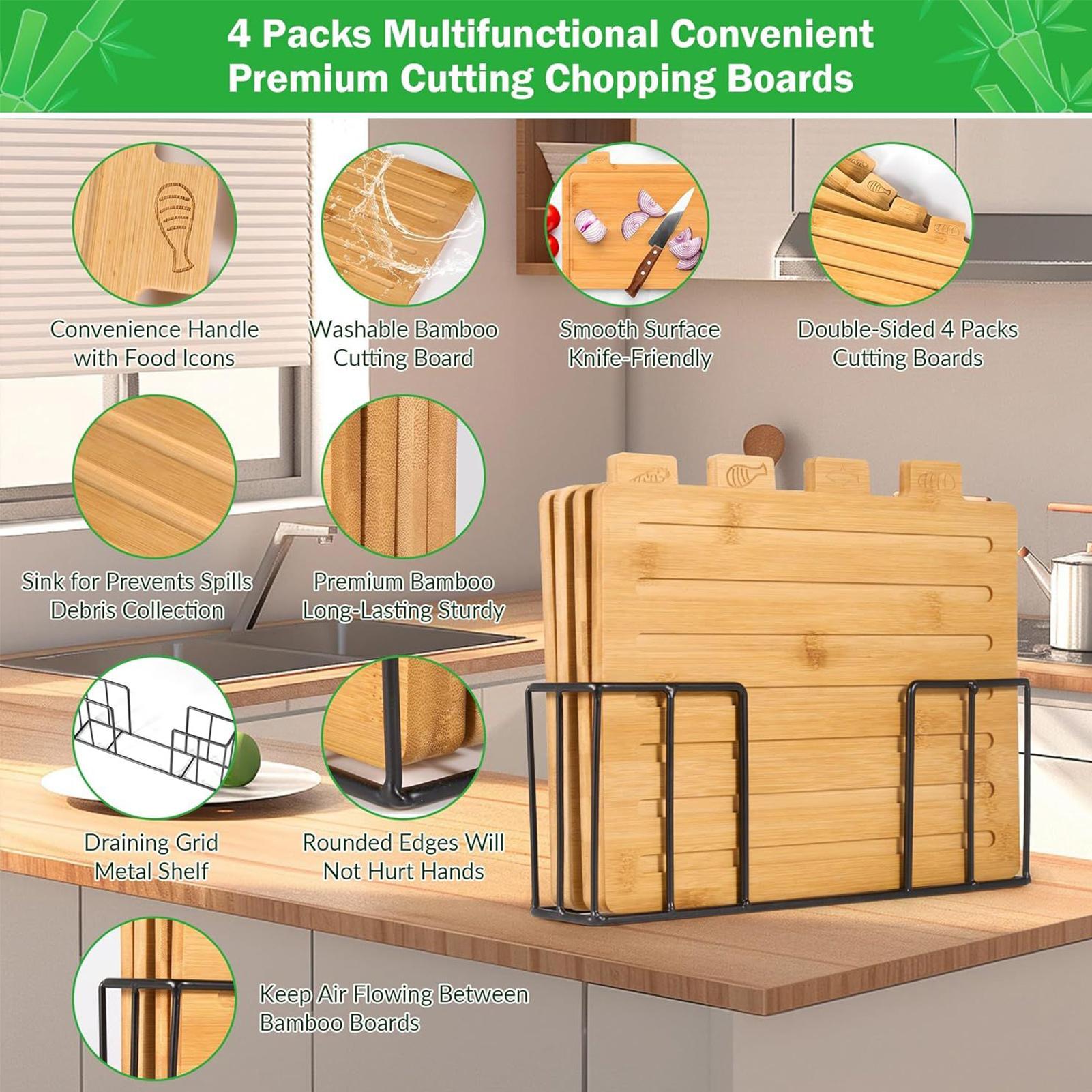 4 Packs Multifunctional Convenient Premium Cutting Chopping Boards

Convenience Handle with Food Icons

Washable Bamboo Cutting Board

Smooth Surface Knife-Friendly

Double-Sided 4 Packs Cutting Boards

Sink for Prevents Spills Debris Collection

Premium Bamboo Long-Lasting Sturdy

Draining Grid Metal Shelf

Rounded Edges Will Not Hurt Hands

Keep Air Flowing Between Bamboo Boards