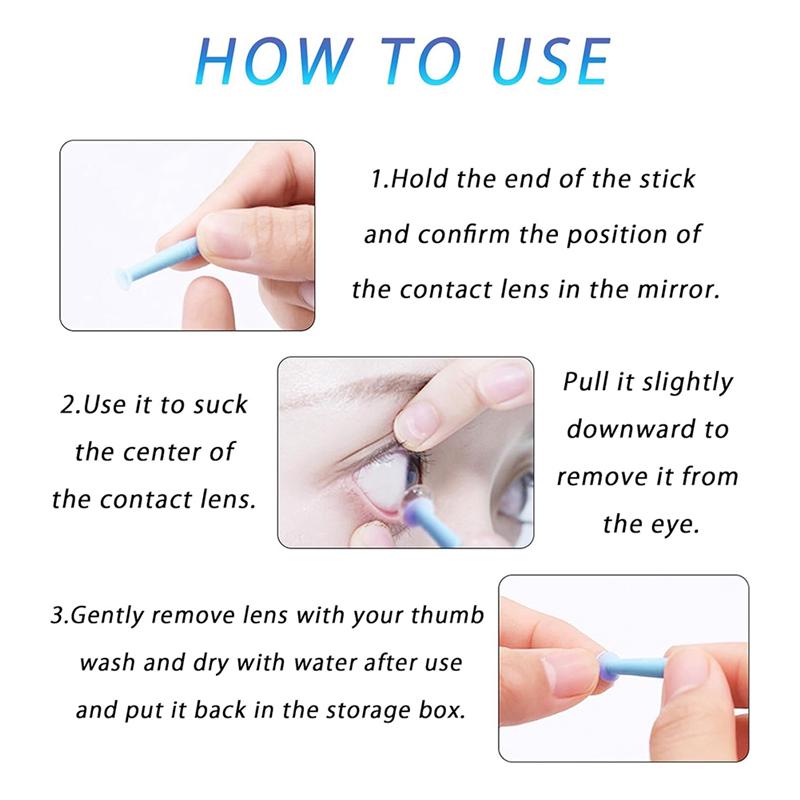 HOW TO USE

1.Hold the end of the stick and confirm the position of the contact lens in the mirror.

2.Use it to suck the center of the contact lens.

Pull it slightly downward to remove it from the eye.

3.Gently remove lens with your thumb wash and dry with water after use and put it back in the storage box.