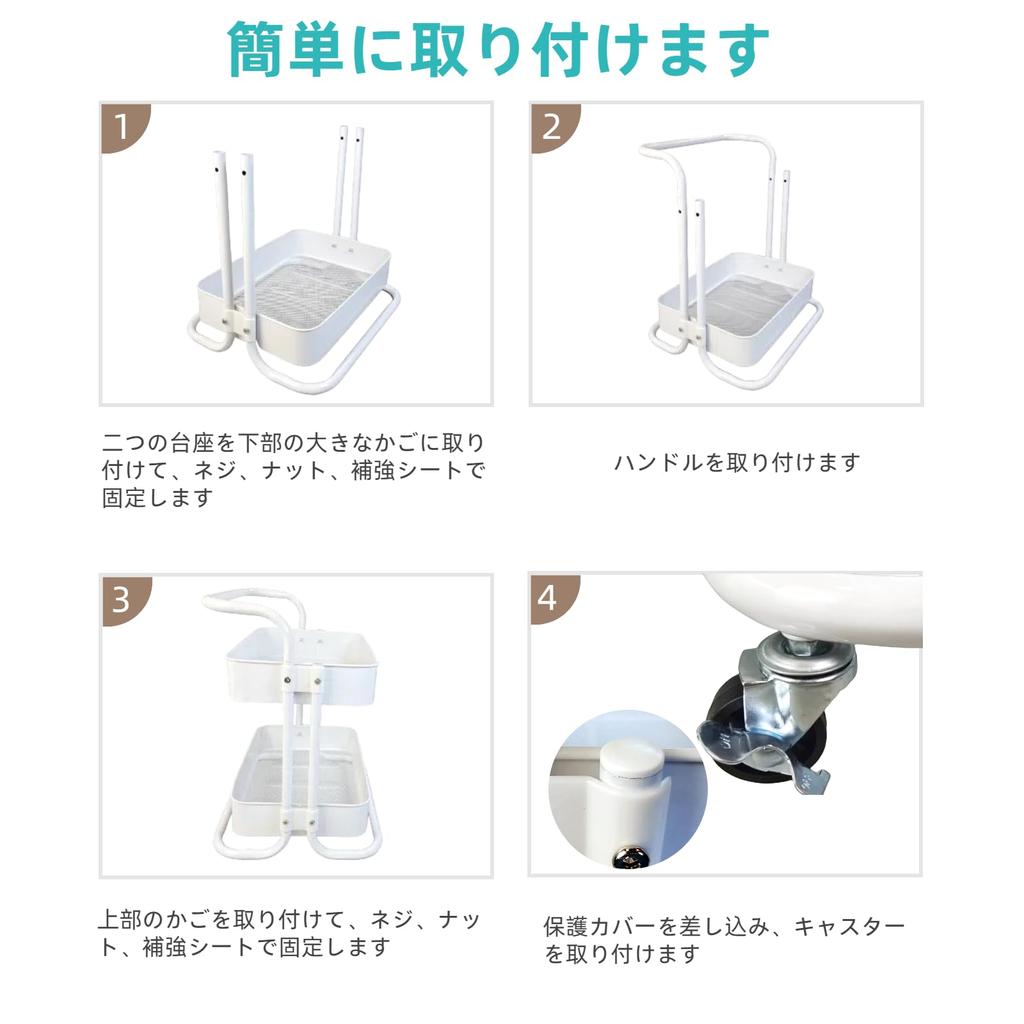 簡単に取り付けます

1

二つの台座を下部の大きなかごに取り付けて、ネジ、ナット、補強シートで固定します

2

ハンドルを取り付けます

3

上部のかごを取り付けて、ネジ、ナット、補強シートで固定します

4

保護カバーを差し込み、キャスターを取り付けます