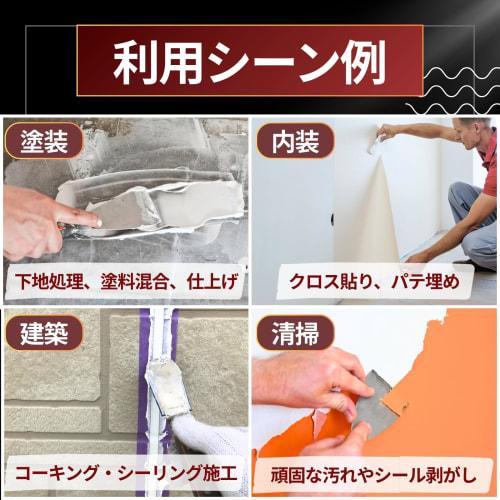 利用シーン例

塗装

下地処理、塗料混合、仕上げ

内装

クロス貼り、パテ埋め

建築

コーキング・シーリング施工

清掃

頑固な汚れやシール剥がし