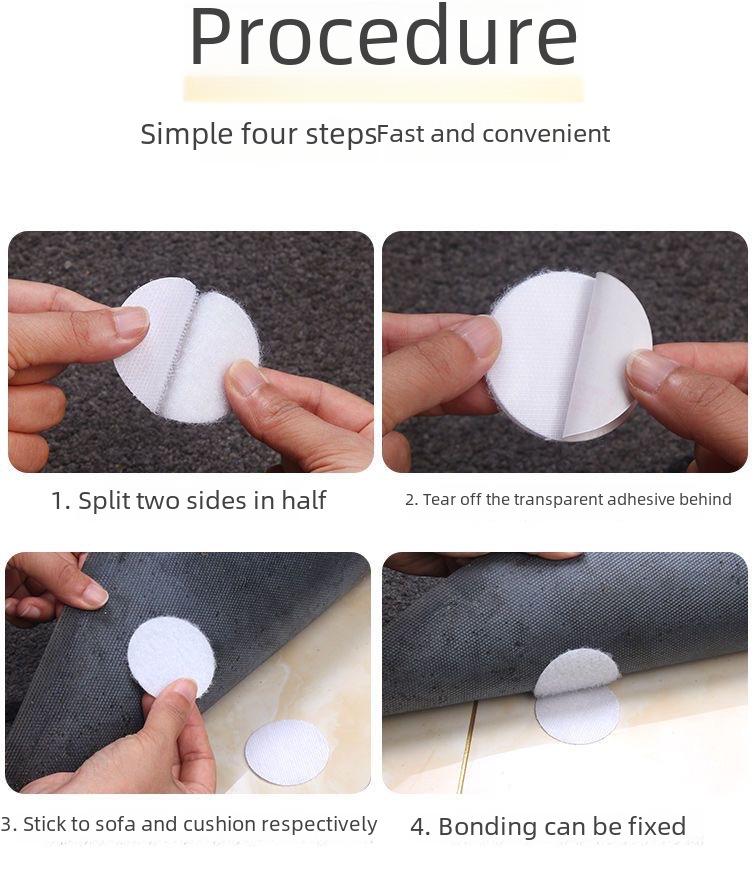 Procedure

Simple four stepsFast and convenient

1. Split two sides in half

2. Tear off the transparent adhesive behind

3. Stick to sofa and cushion respectively

4. Bonding can be fixed