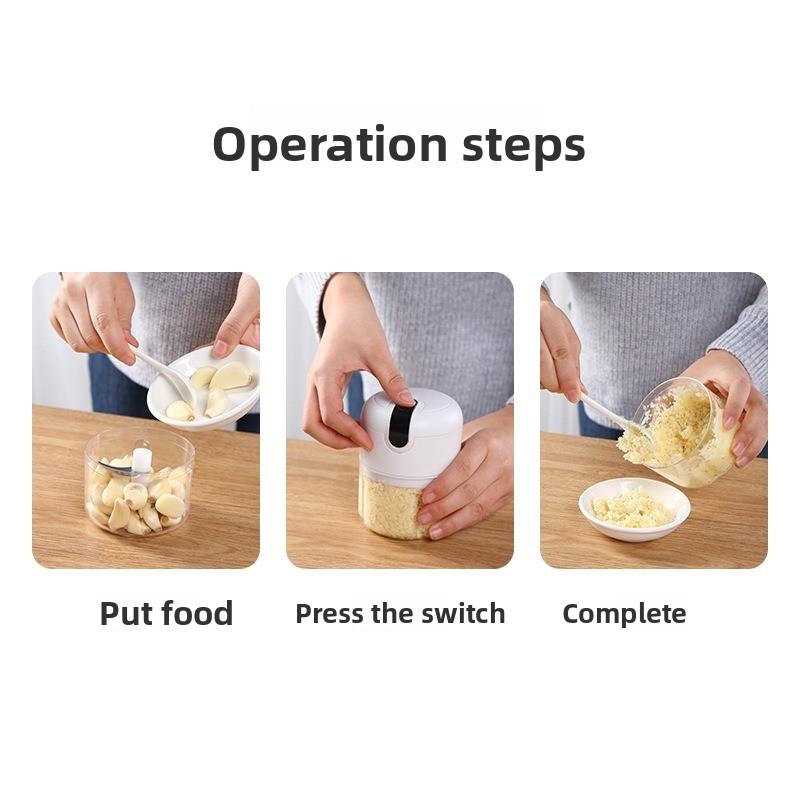 Operation steps

Put food

Press the switch

Complete