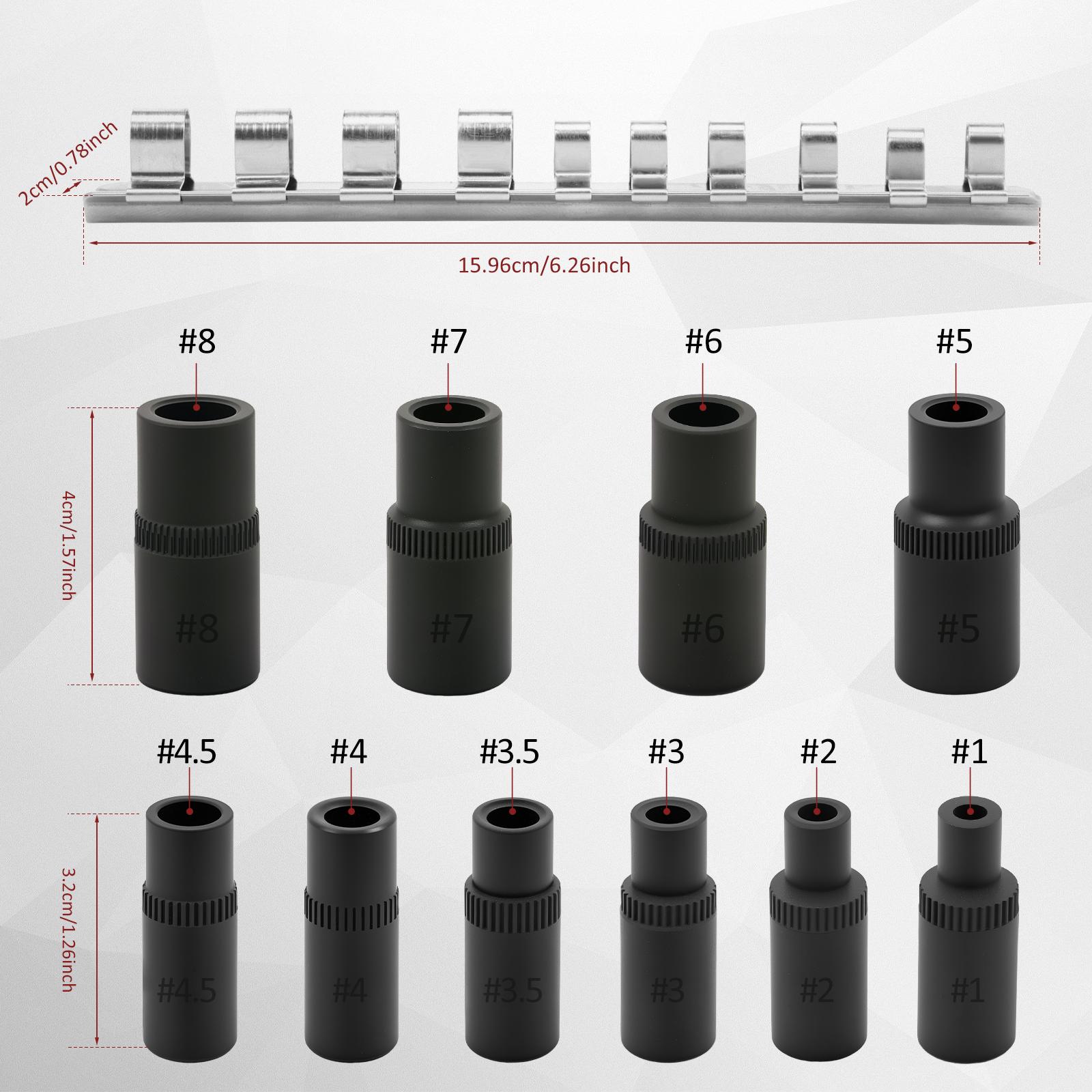 2cm/0.78inch

15.96cm/6.26inch

#8 #7 #6 #5

4cm/1.57inch

#8 #7 #6 #5

#4.5 #4 #3.5 #3 #2 #1

3.2cm/1.26inch

#4.5 #4 #3.5 #3 #2 #1