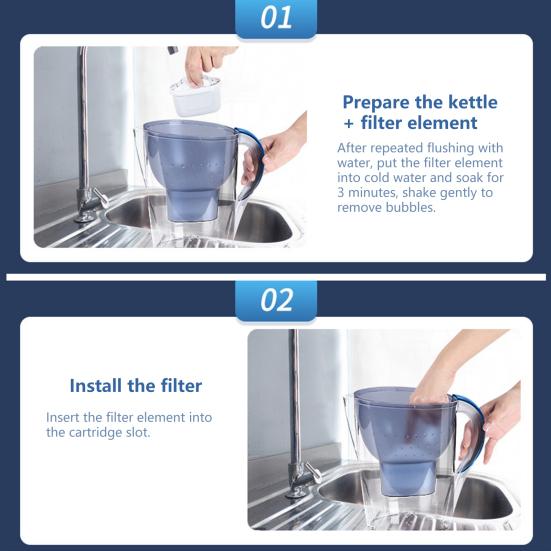 01

Prepare the kettle + filter element

After repeated flushing with water, put the filter element into cold water and soak for 3 minutes, shake gently to remove bubbles.

02

Install the filter

Insert the filter element into the cartridge slot.