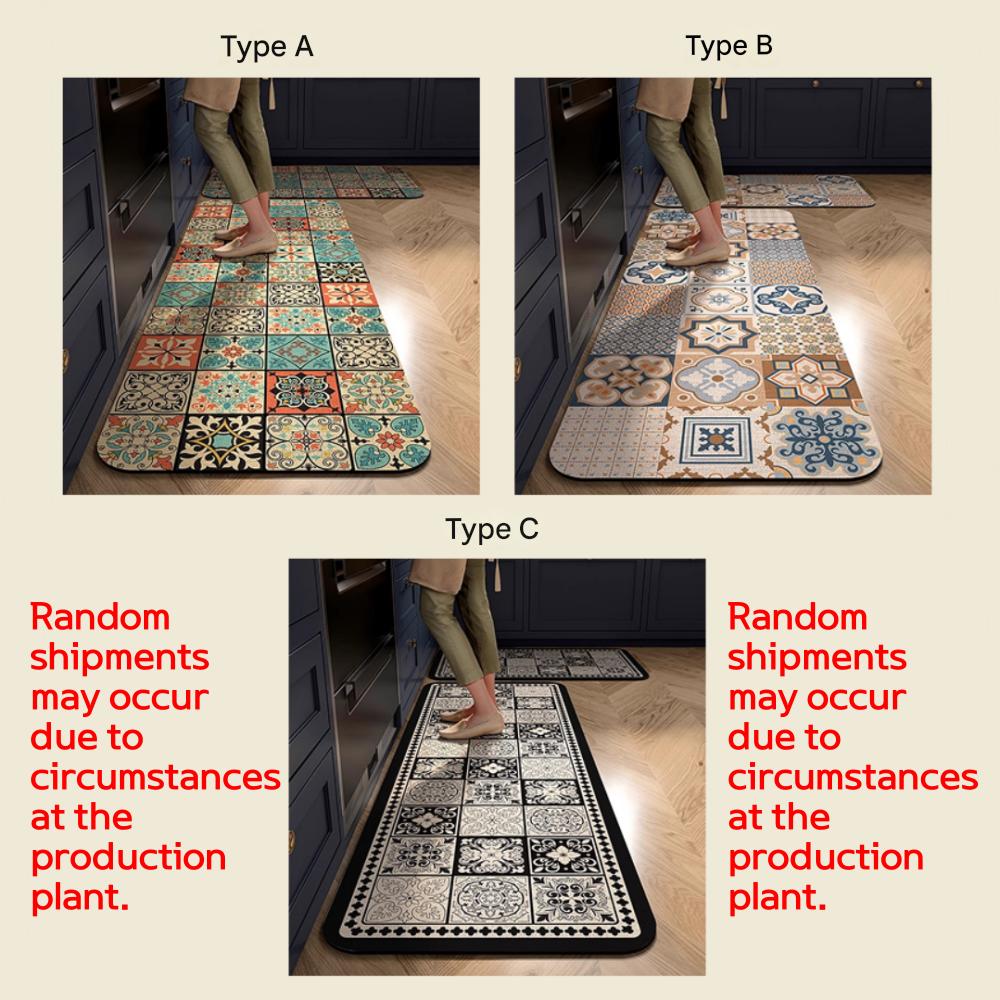 Type A

Type B

Type C

Random shipments may occur due to circumstances at the production plant.

Random shipments may occur due to circumstances at the production plant.