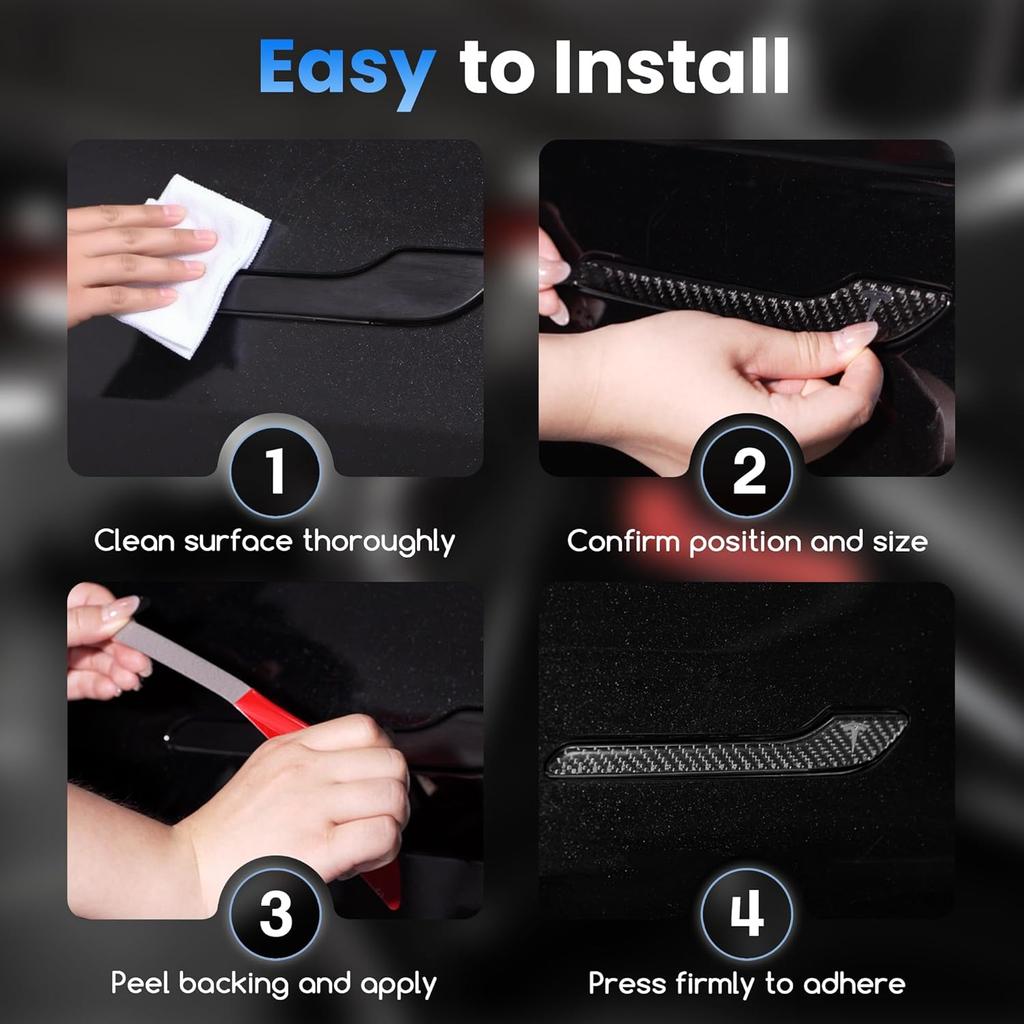 Easy to Install

1
Clean surface thoroughly

2
Confirm position and size

3
Peel backing and apply

4
Press firmly to adhere