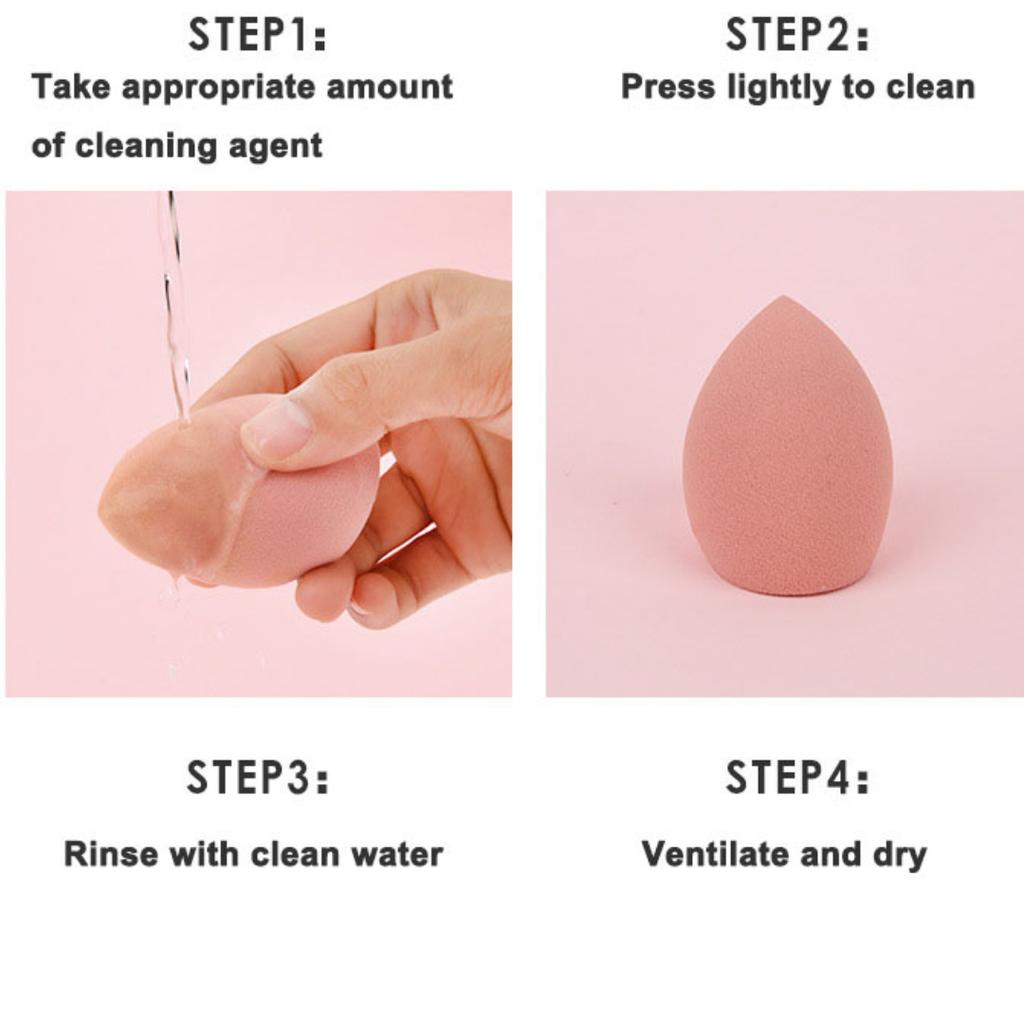 STEP1:
Take appropriate amount of cleaning agent

STEP2:
Press lightly to clean

STEP3:
Rinse with clean water

STEP4:
Ventilate and dry