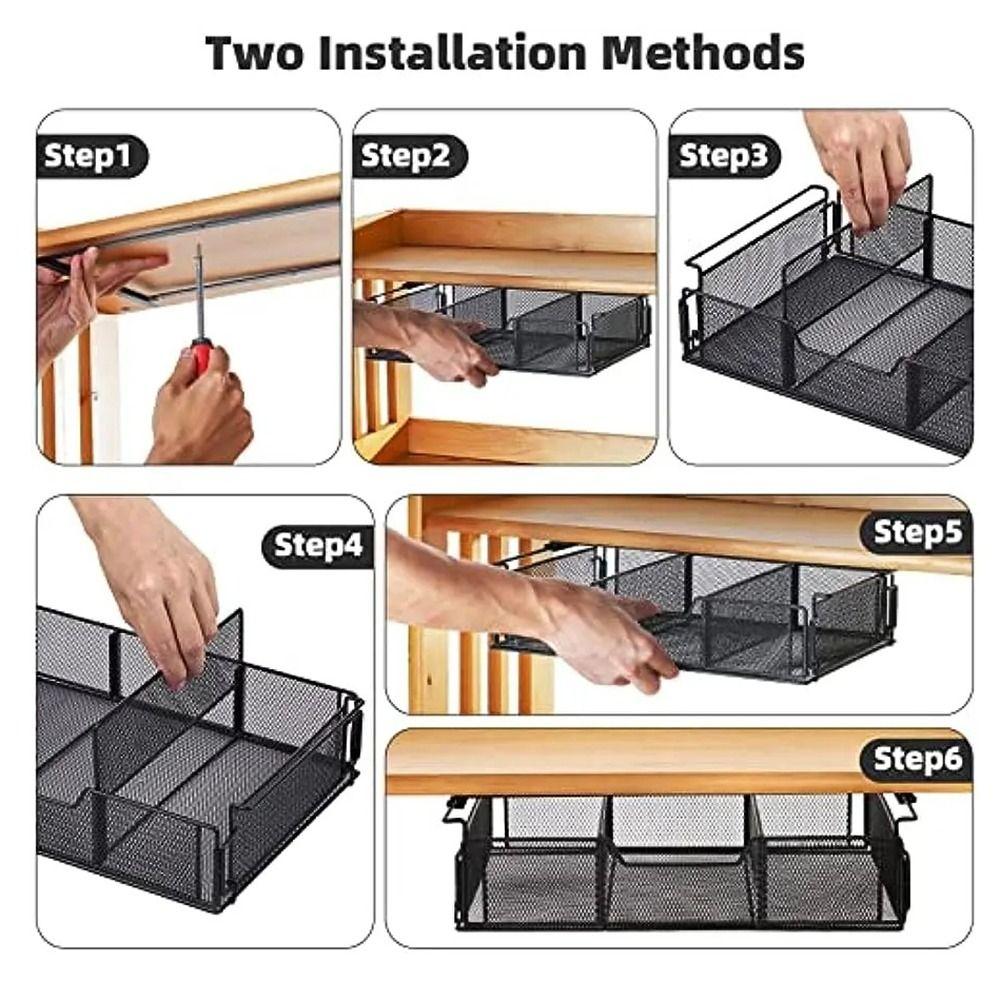 Two Installation Methods

Step1

Step2

Step3

Step4

Step5

Step6