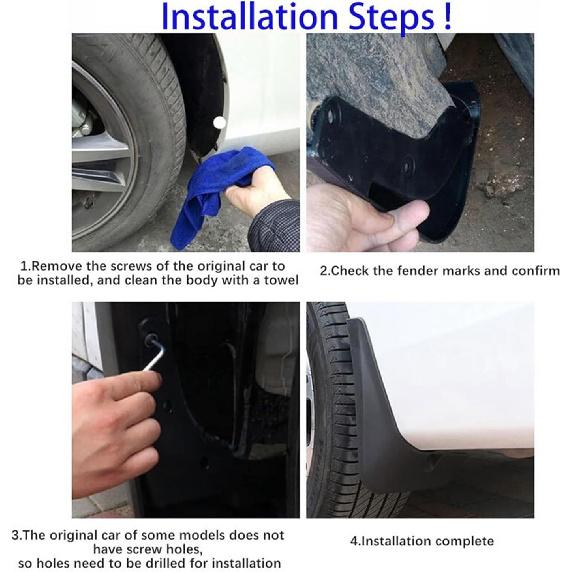 Installation Steps !

1.Remove the screws of the original car to be installed, and clean the body with a towel

2.Check the fender marks and confirm

3.The original car of some models does not have screw holes, so holes need to be drilled for installation

4.Installation complete