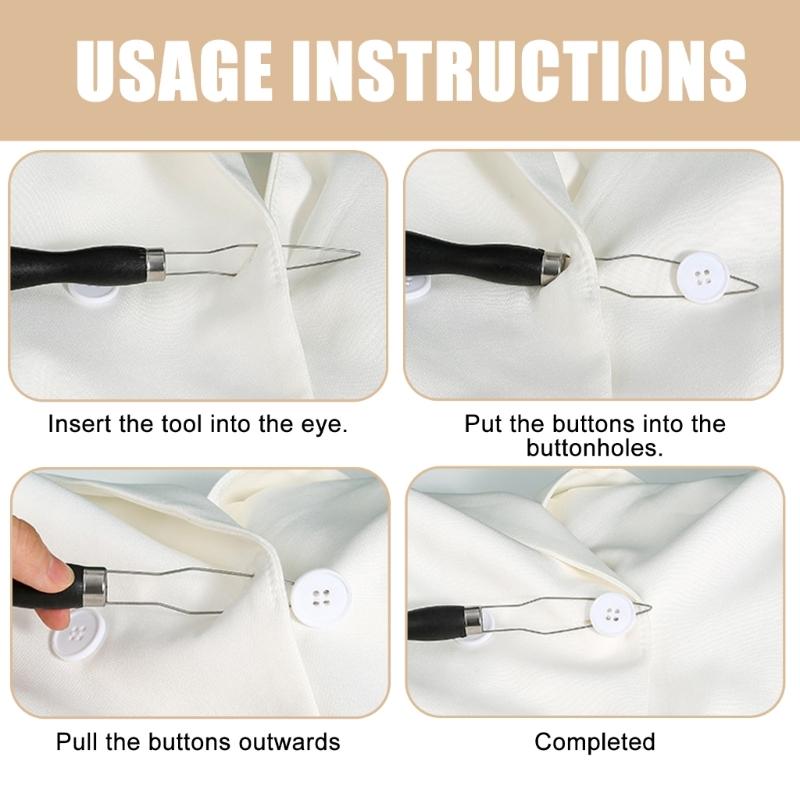 USAGE INSTRUCTIONS

Insert the tool into the eye.

Put the buttons into the buttonholes.

Pull the buttons outwards

Completed