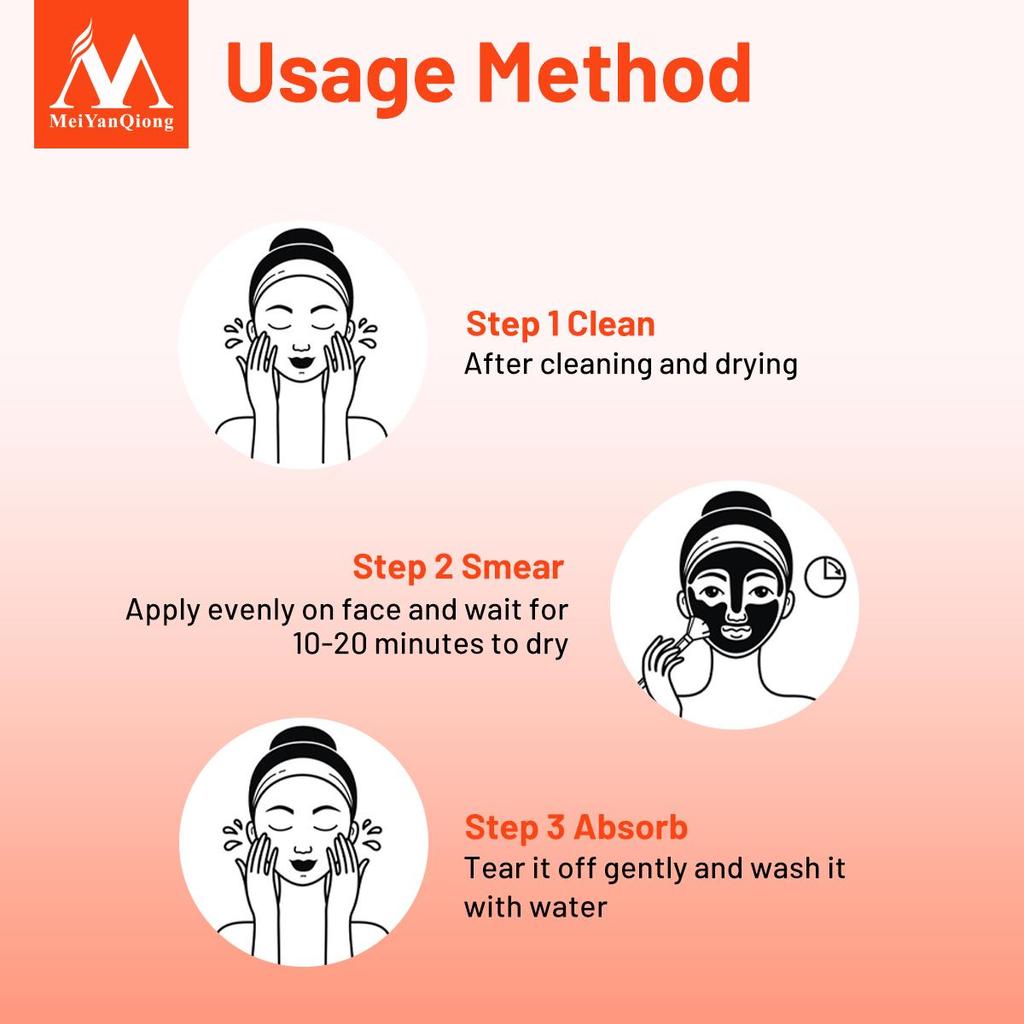 MeiYanQiong

Usage Method

Step 1 Clean
After cleaning and drying

Step 2 Smear
Apply evenly on face and wait for 10-20 minutes to dry

Step 3 Absorb
Tear it off gently and wash it with water