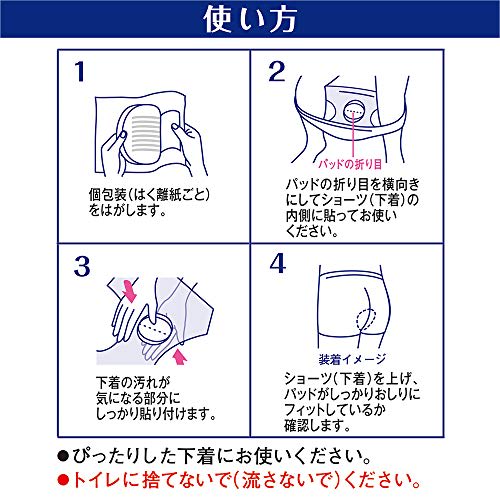 使い方

1

個包装(はく離紙ごと)をはがします。

2

パッドの折り目

パッドの折り目を横向きにしてショーツ(下着)の内側に貼ってお使いください。

3

下着の汚れが気になる部分にしっかり貼り付けます。

4

装着イメージ

ショーツ(下着)を上げ、パッドがしっかりおしりにフィットしているか確認します。

●ぴったりした下着にお使いください。
●トイレに捨てないで(流さないで)ください。