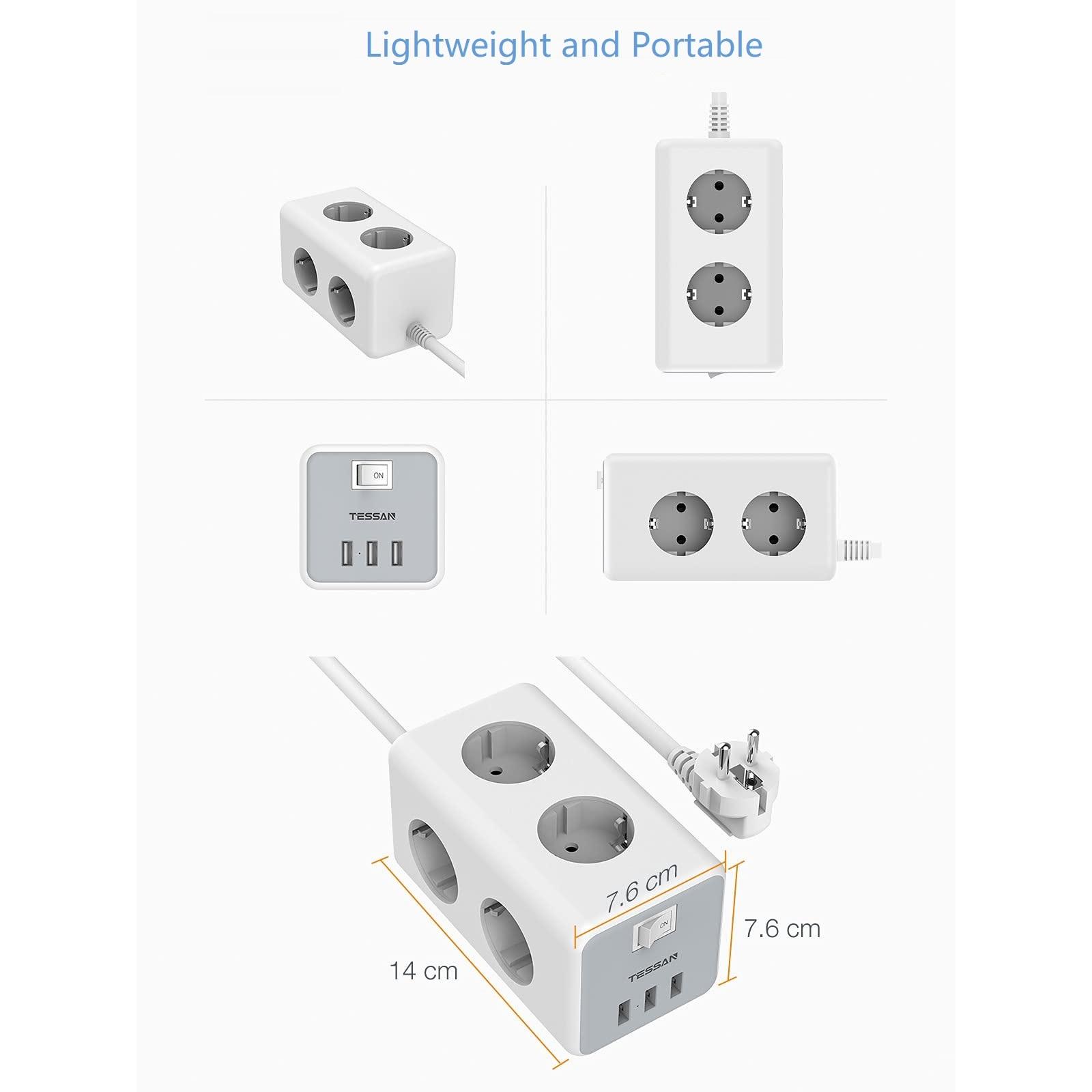 Lightweight and Portable

ON
TESSAN

7.6 cm
7.6 cm
14 cm
ON
TESSAN