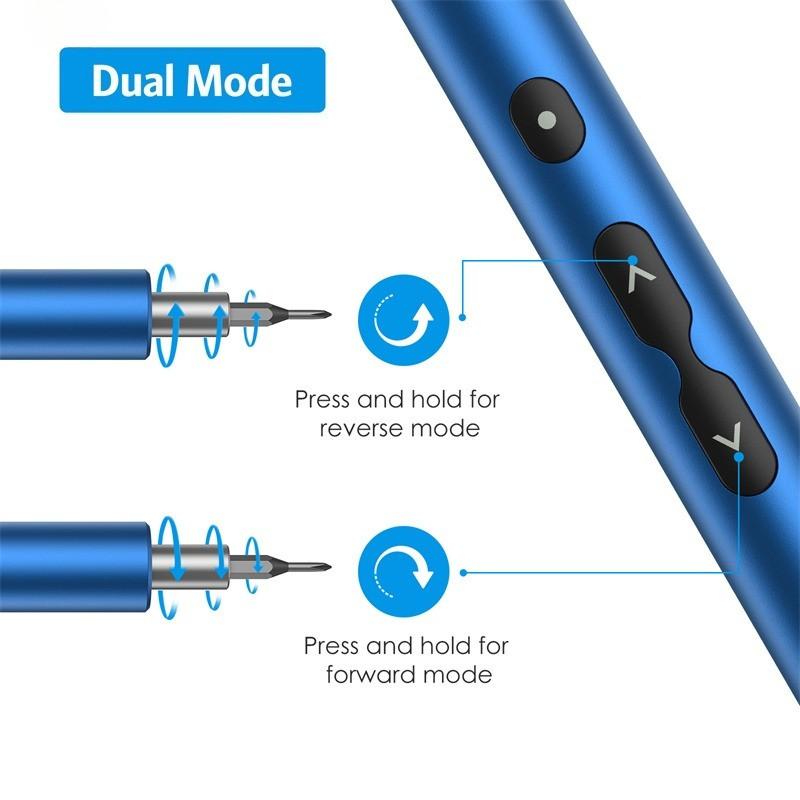 Dual Mode

Press and hold for reverse mode

Press and hold for forward mode