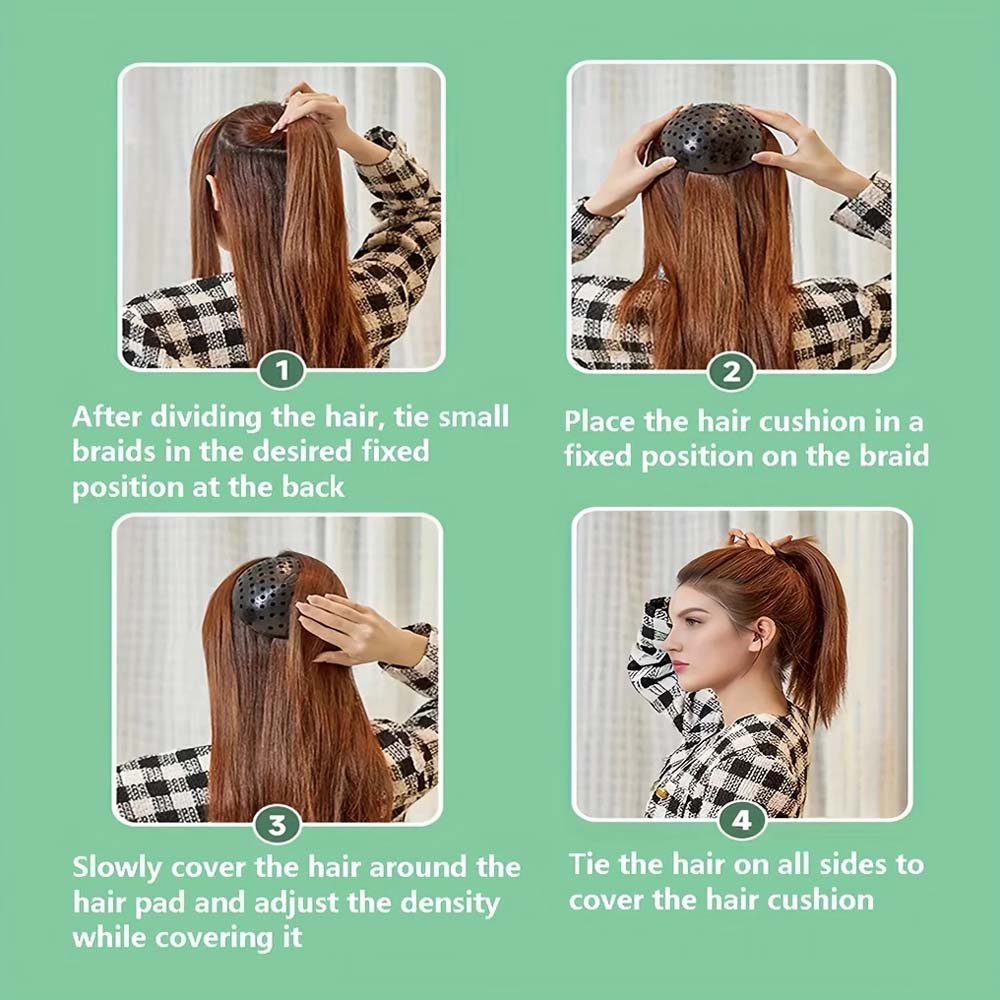 1

After dividing the hair, tie small braids in the desired fixed position at the back

2

Place the hair cushion in a fixed position on the braid

3

Slowly cover the hair around the hair pad and adjust the density while covering it

4

Tie the hair on all sides to cover the hair cushion