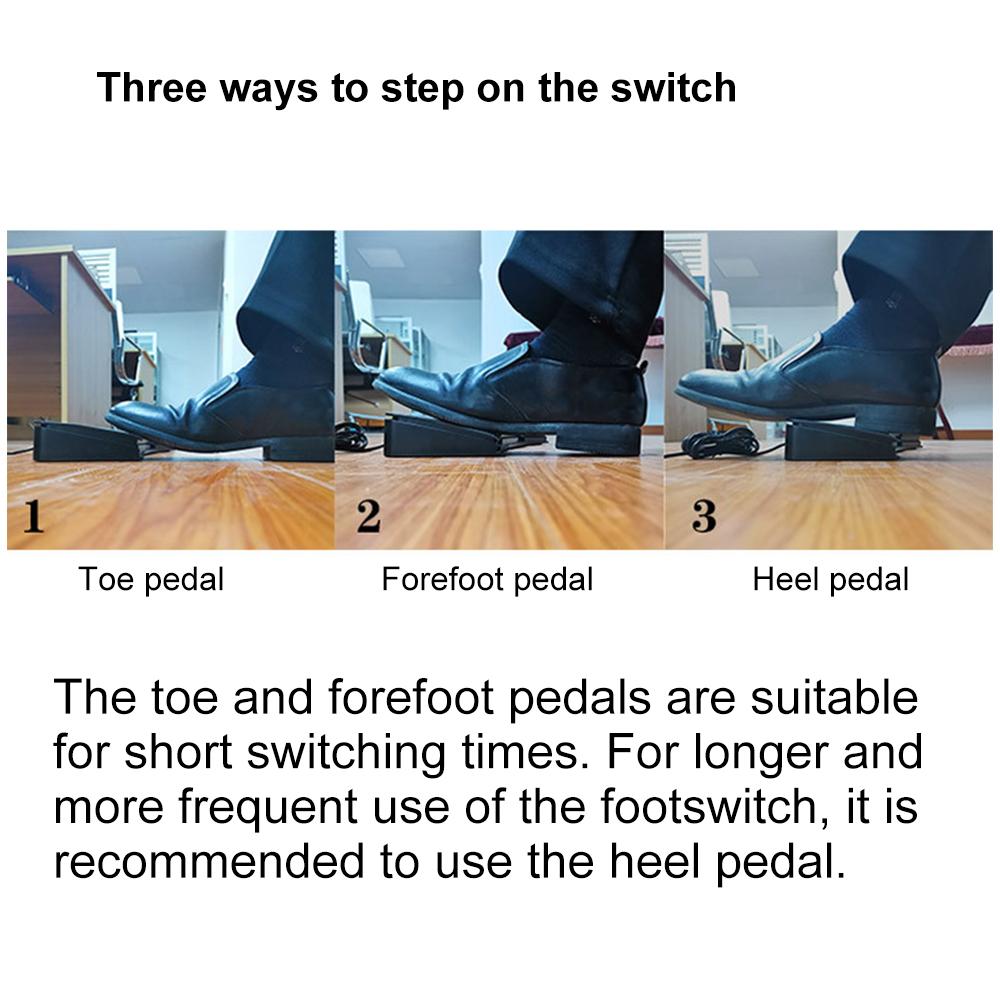 Three ways to step on the switch

1

2

3

Toe pedal

Forefoot pedal

Heel pedal

The toe and forefoot pedals are suitable for short switching times. For longer and more frequent use of the footswitch, it is recommended to use the heel pedal.