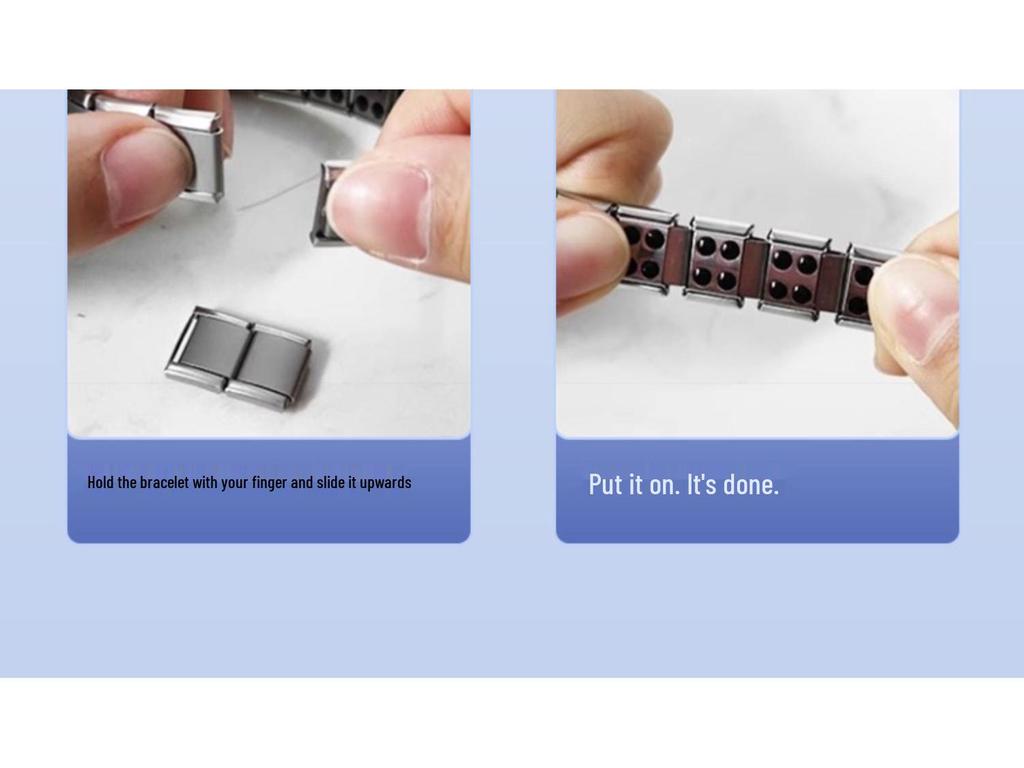 Hold the bracelet with your finger and slide it upwards

Put it on. It's done.